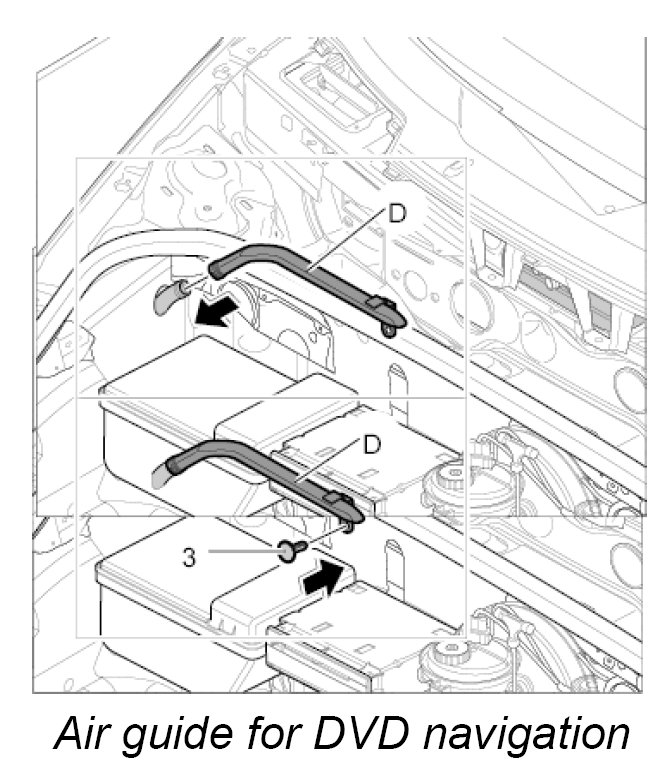 D

D

3

Air guide for DVD navigation