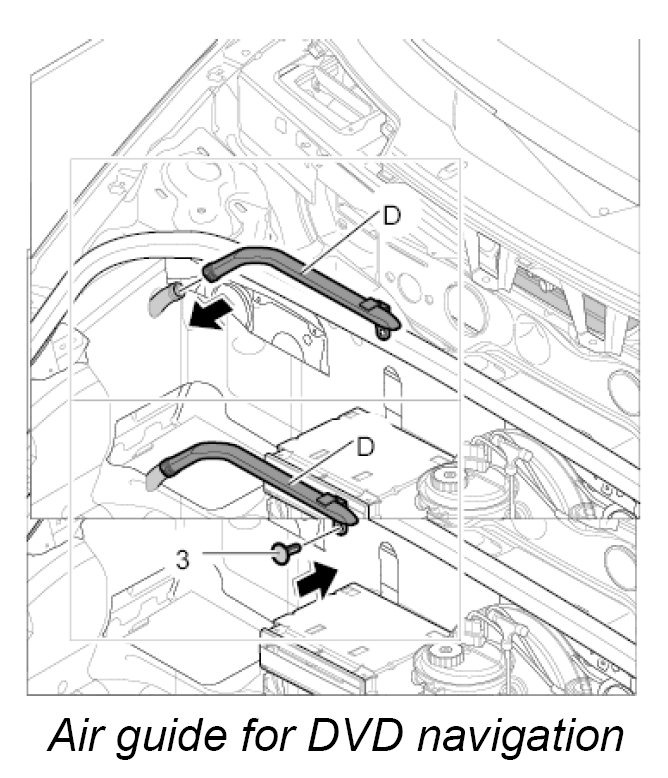 D

D

3

Air guide for DVD navigation