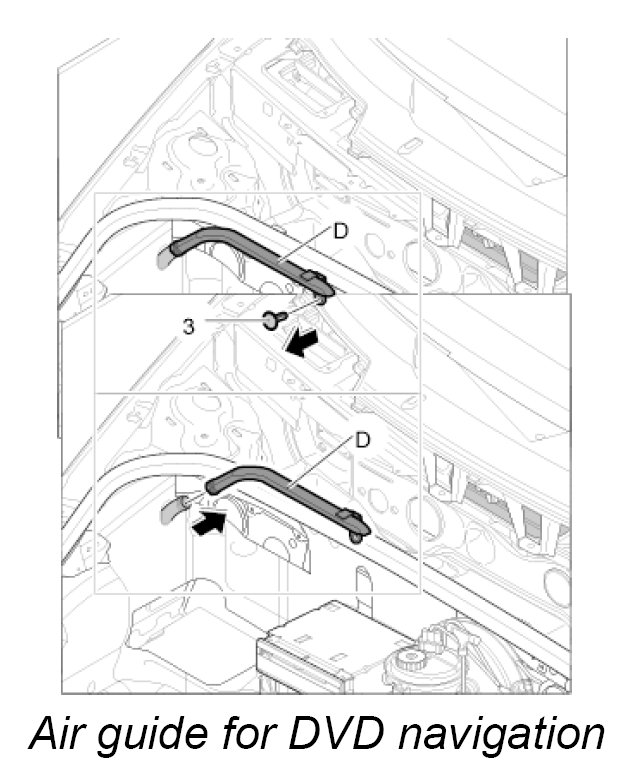 D
3
D
Air guide for DVD navigation