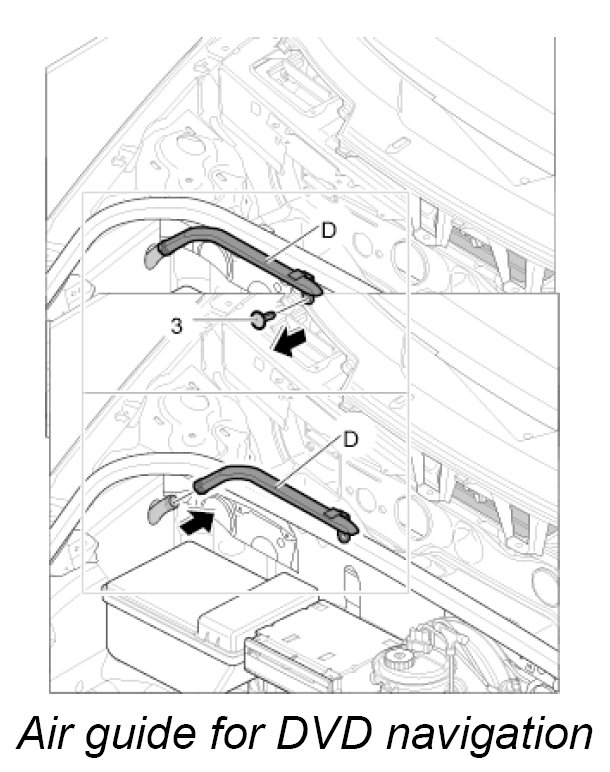 D
3
D
Air guide for DVD navigation