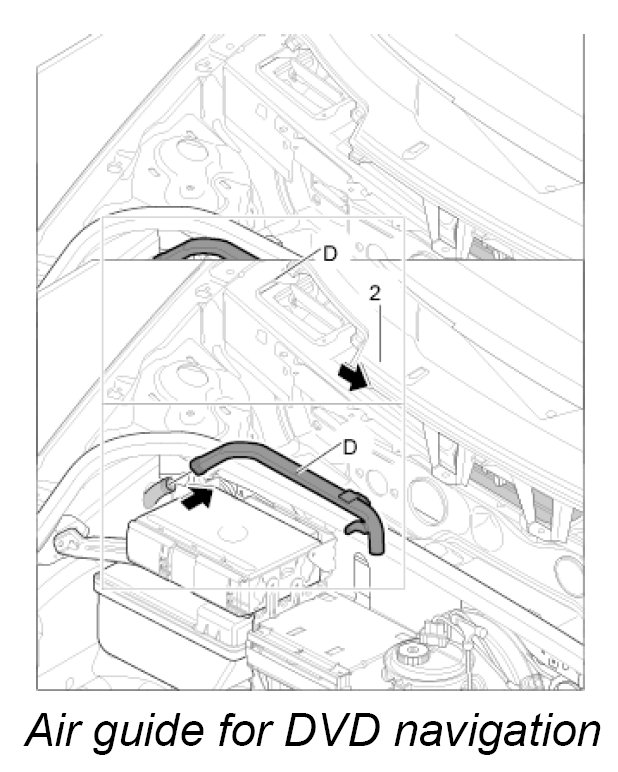 D
2
D
Air guide for DVD navigation