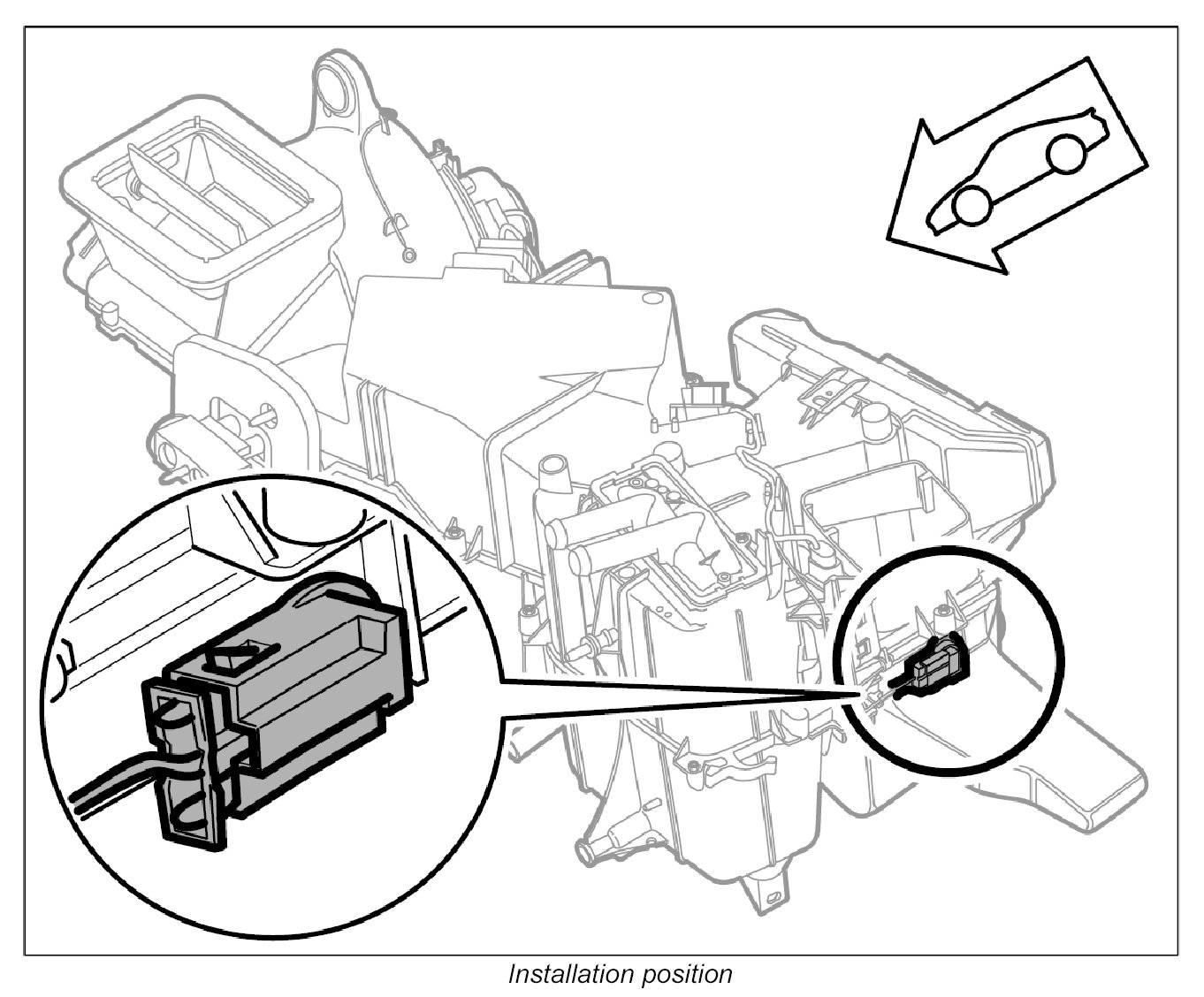 Installation position