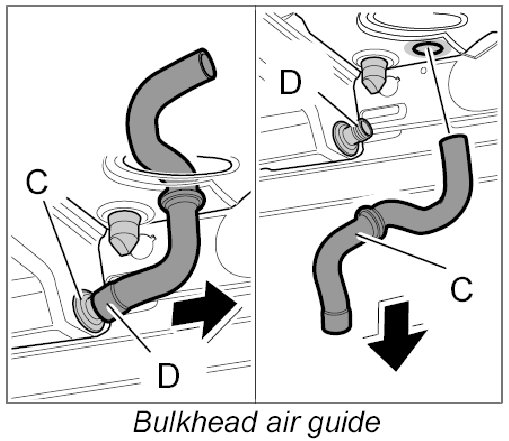 C
D
D
C
Bulkhead air guide