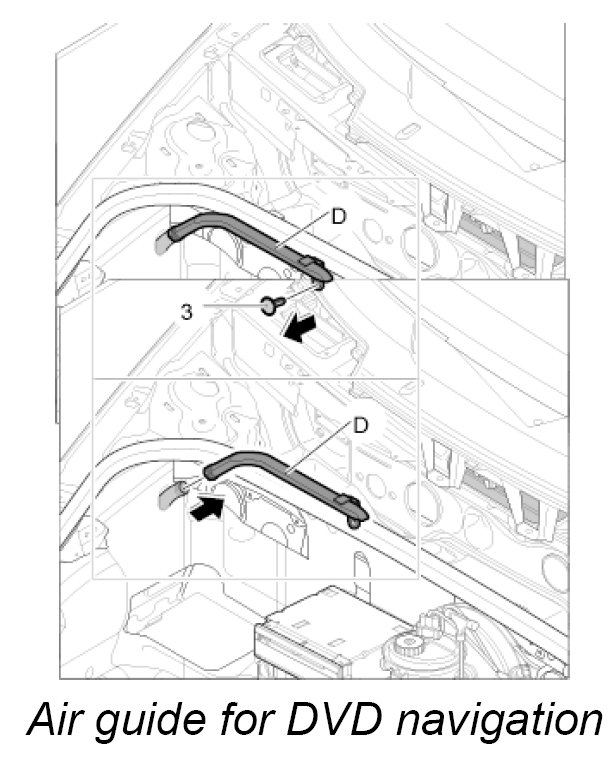 D

3

D

Air guide for DVD navigation