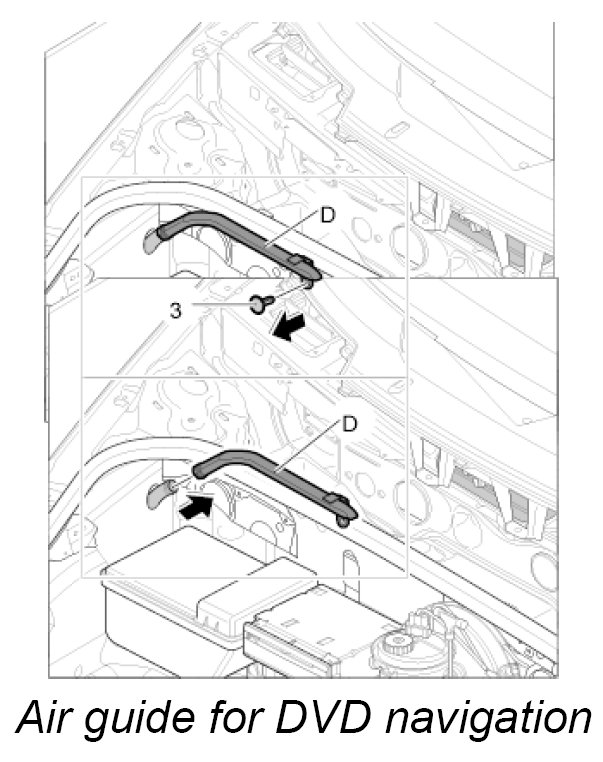 D

3

D

Air guide for DVD navigation