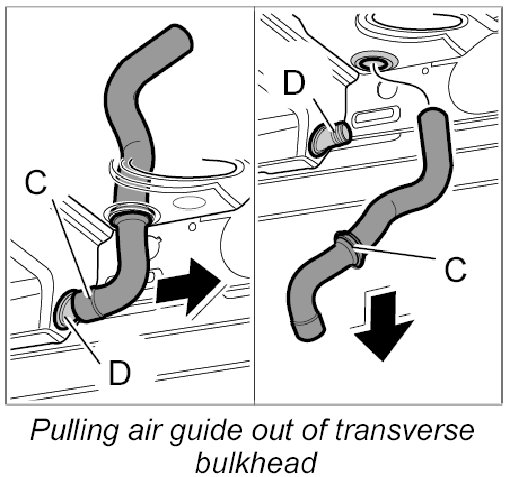 C
D
D
C

Pulling air guide out of transverse bulkhead