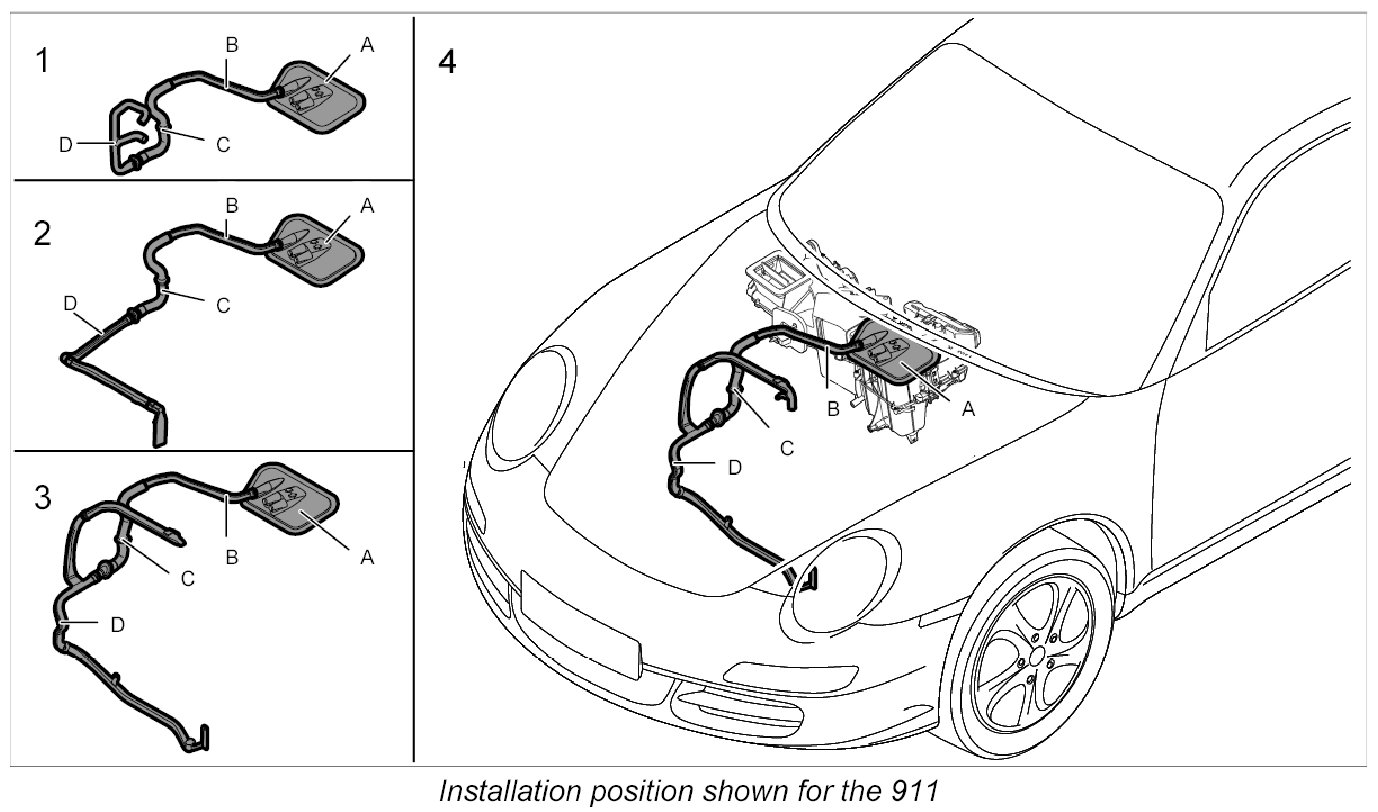 1
B
A
D
C

2
B
A
D
C

3
B
A
C
D

4
B
A
C
D

Installation position shown for the 911