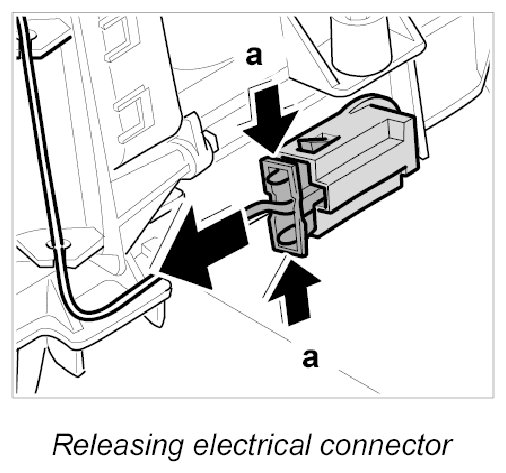 a

a

Releasing electrical connector