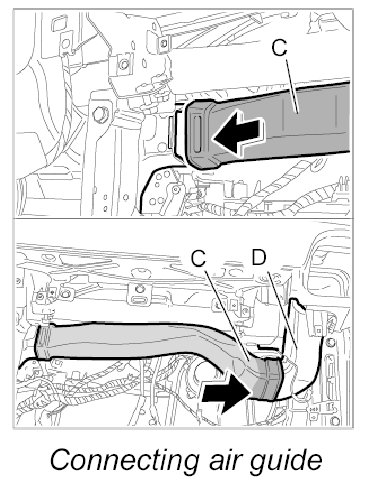 C

C D

Connecting air guide