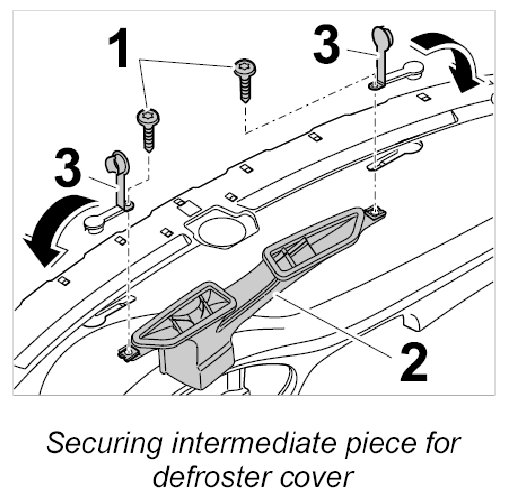 1
3
3
2

Securing intermediate piece for defroster cover