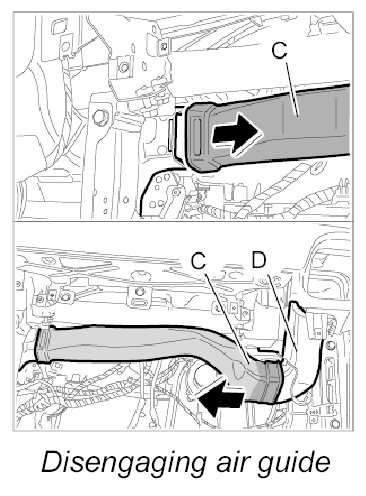 C

C D

Disengaging air guide