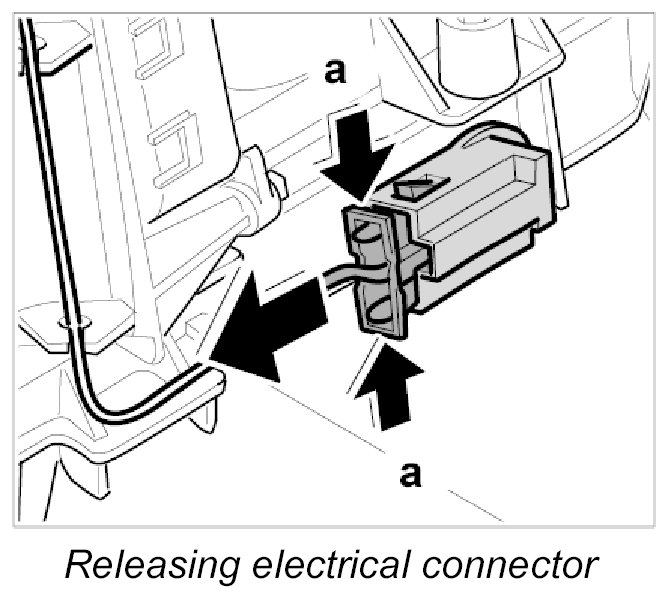 a

a

Releasing electrical connector