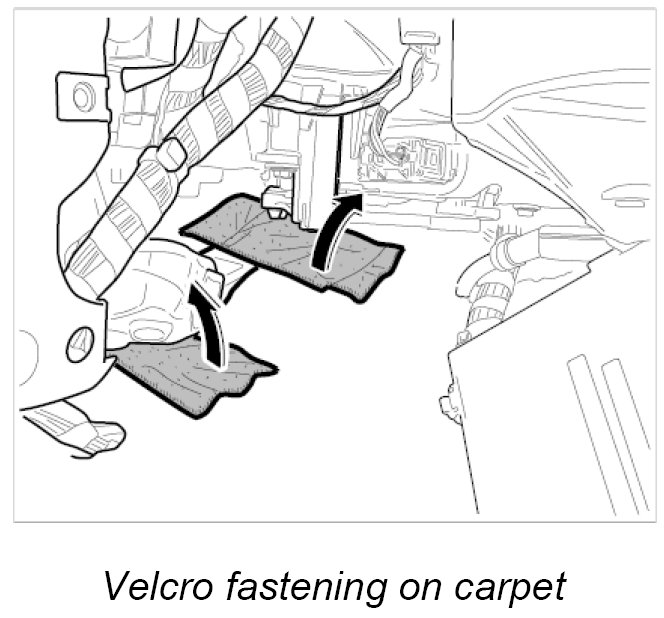 Velcro fastening on carpet