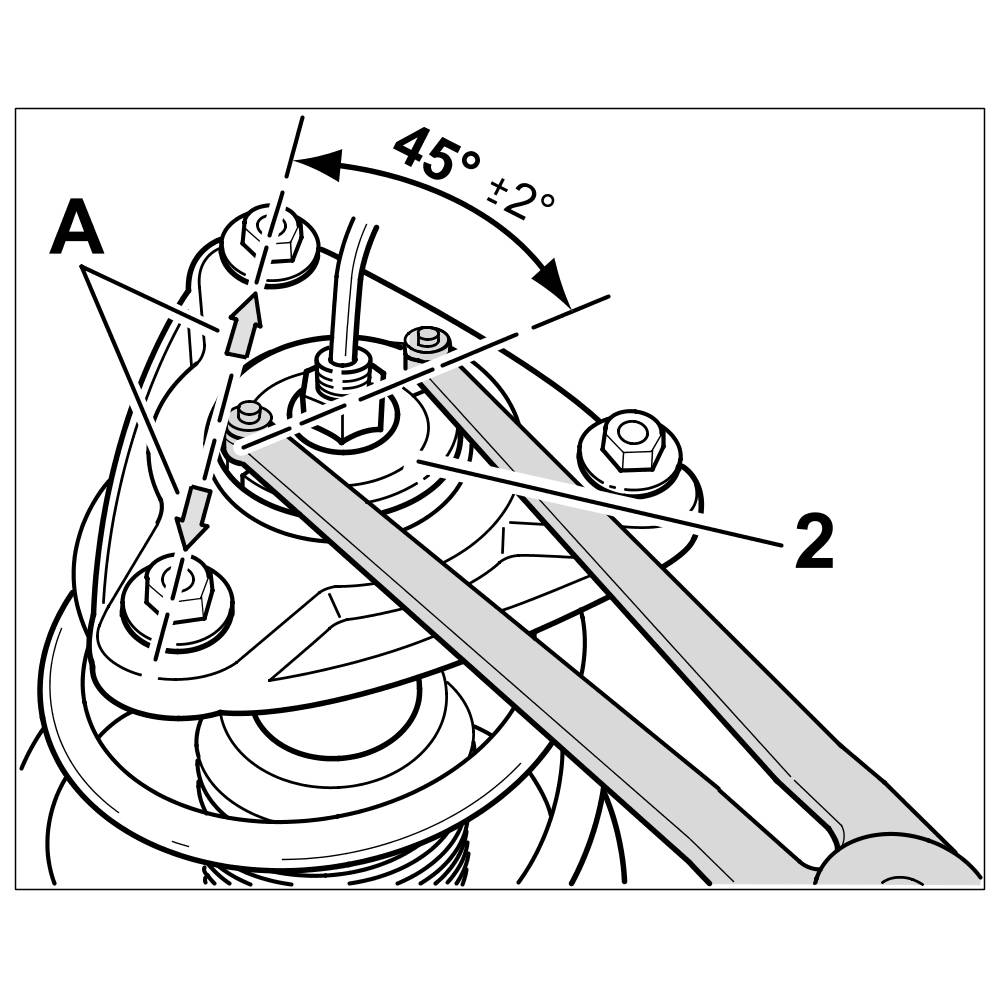 45° ±2°

A

2