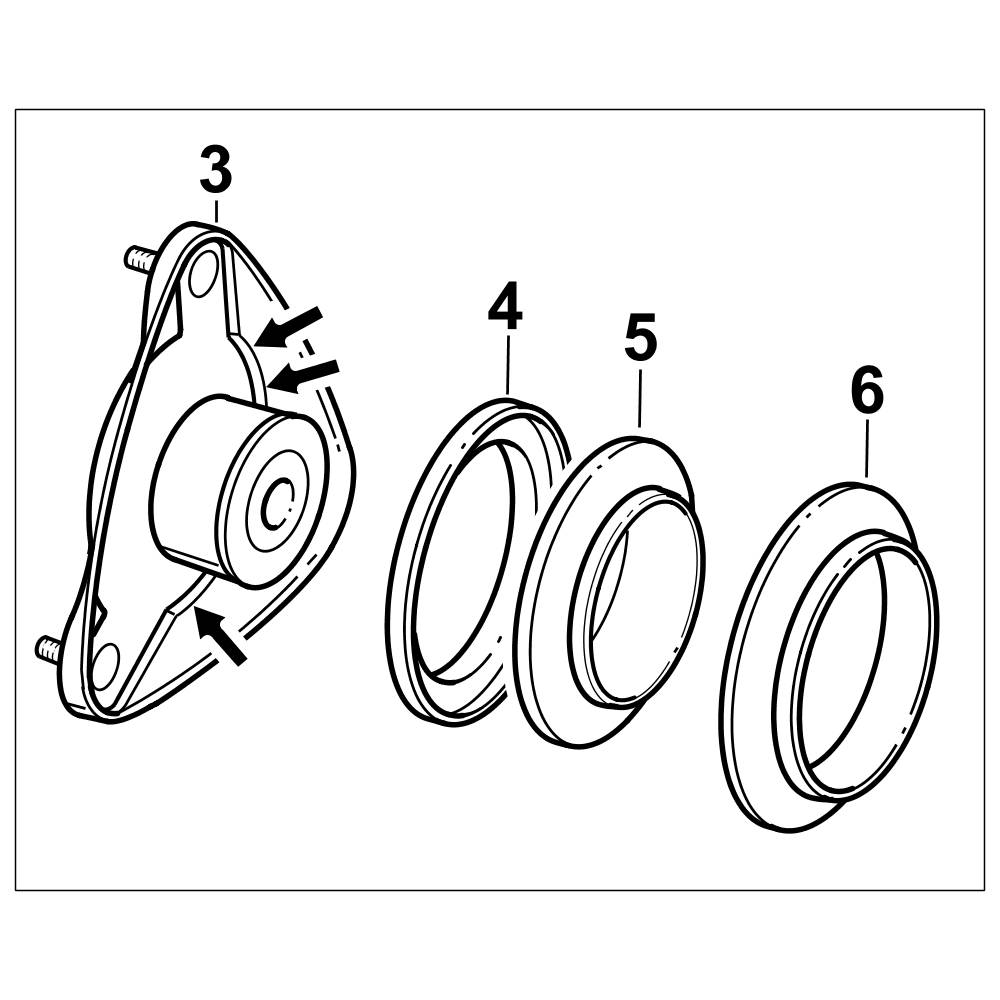 3
4
5
6