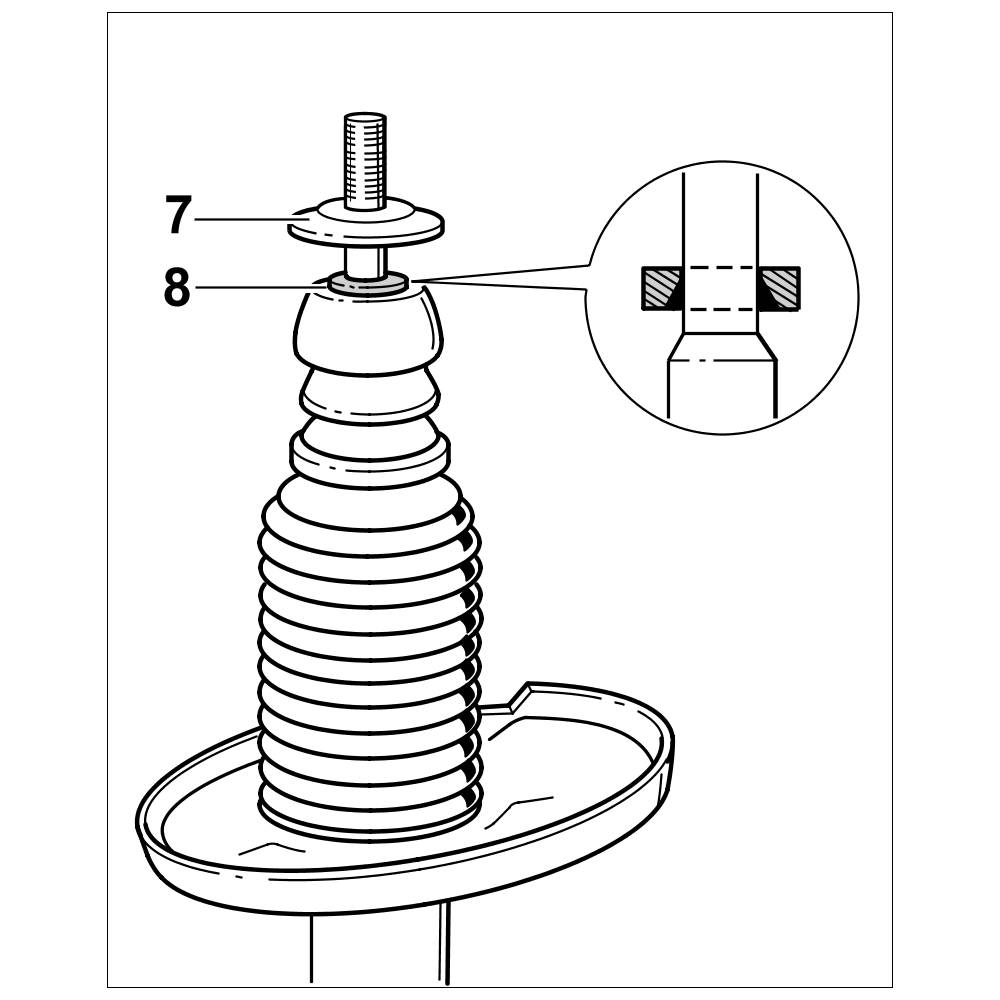 7
8