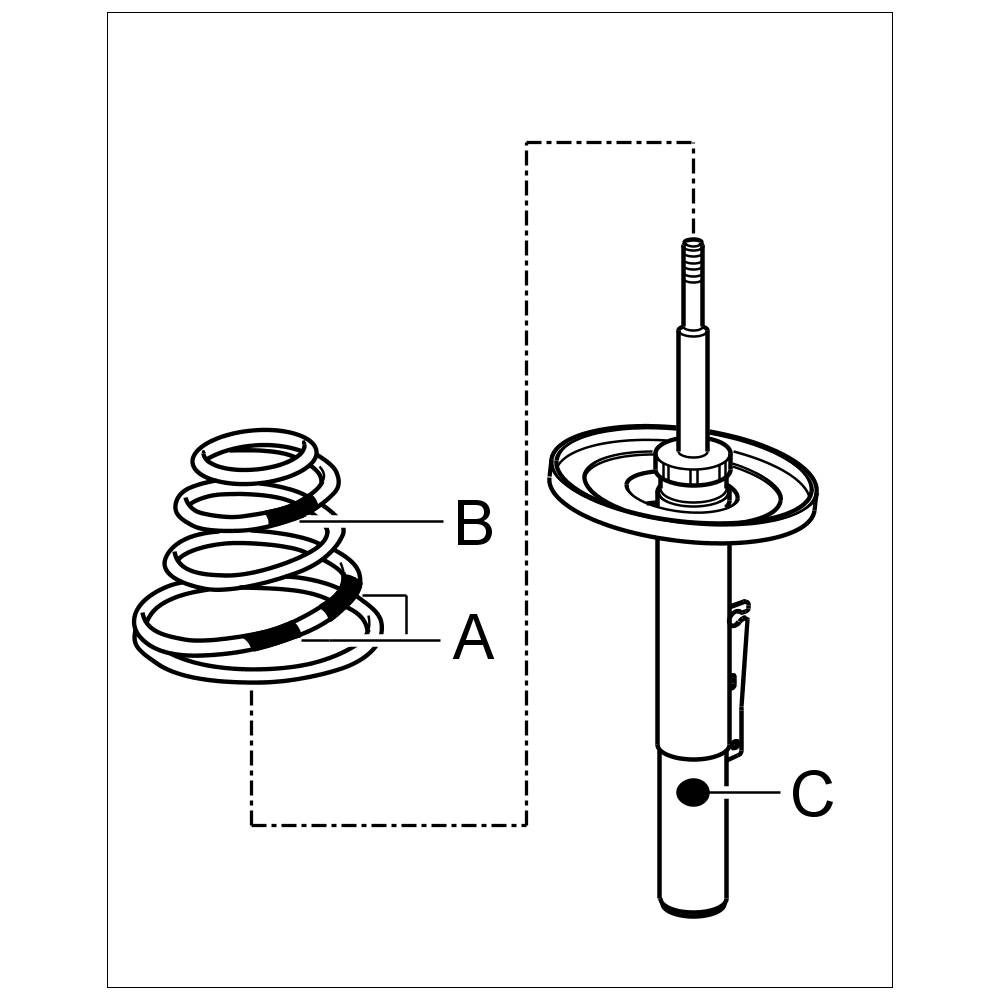 B
A
C