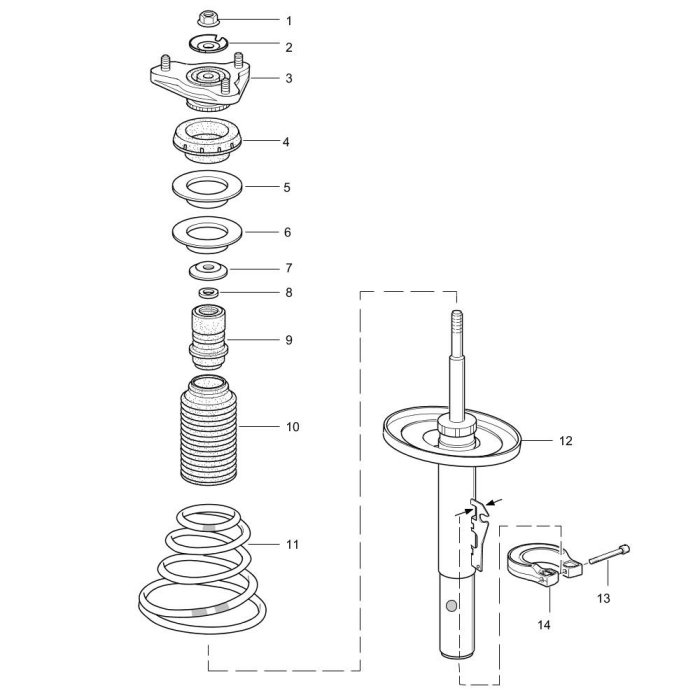 1
2
3
4
5
6
7
8
9
10
11
12
13
14