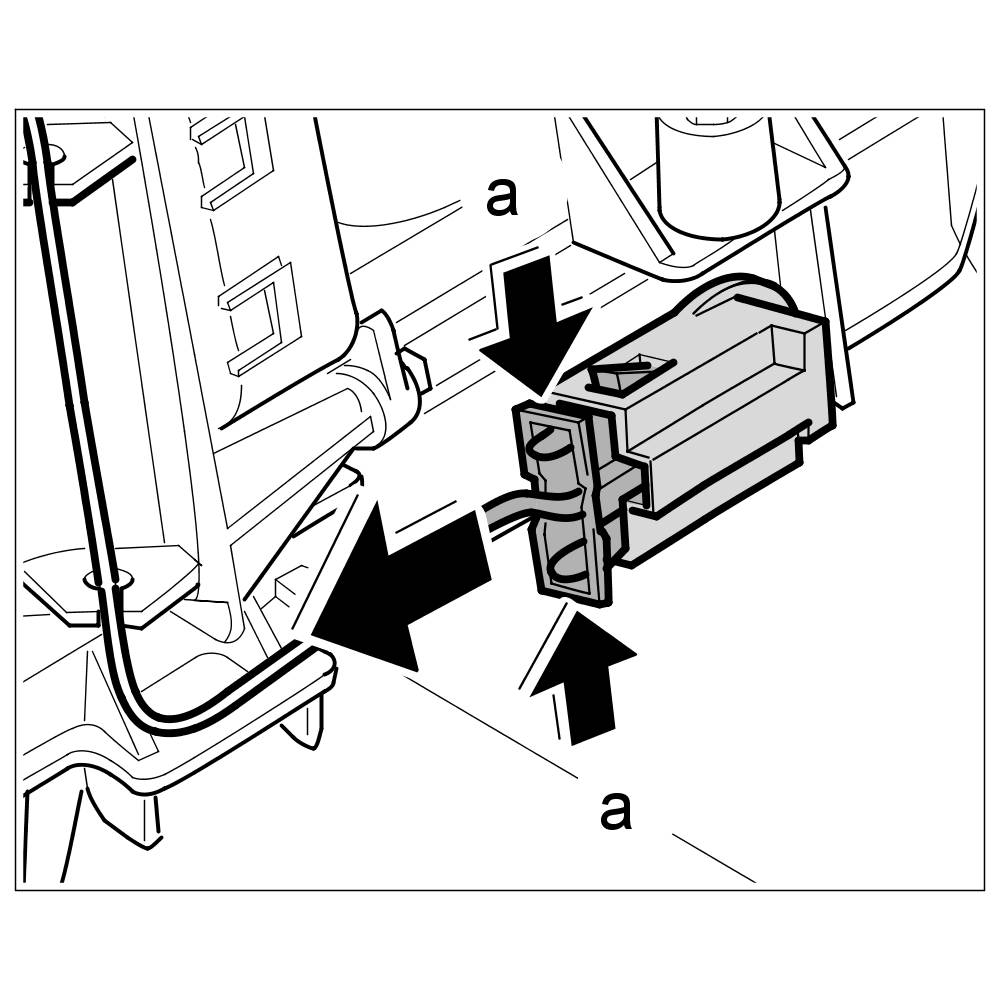 a

a