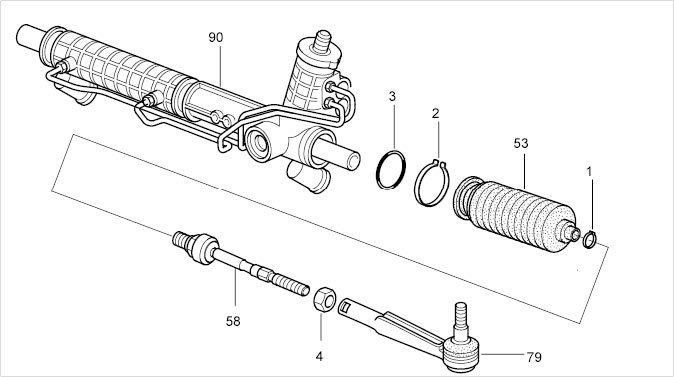 90
3
2
53
1
58
4
79