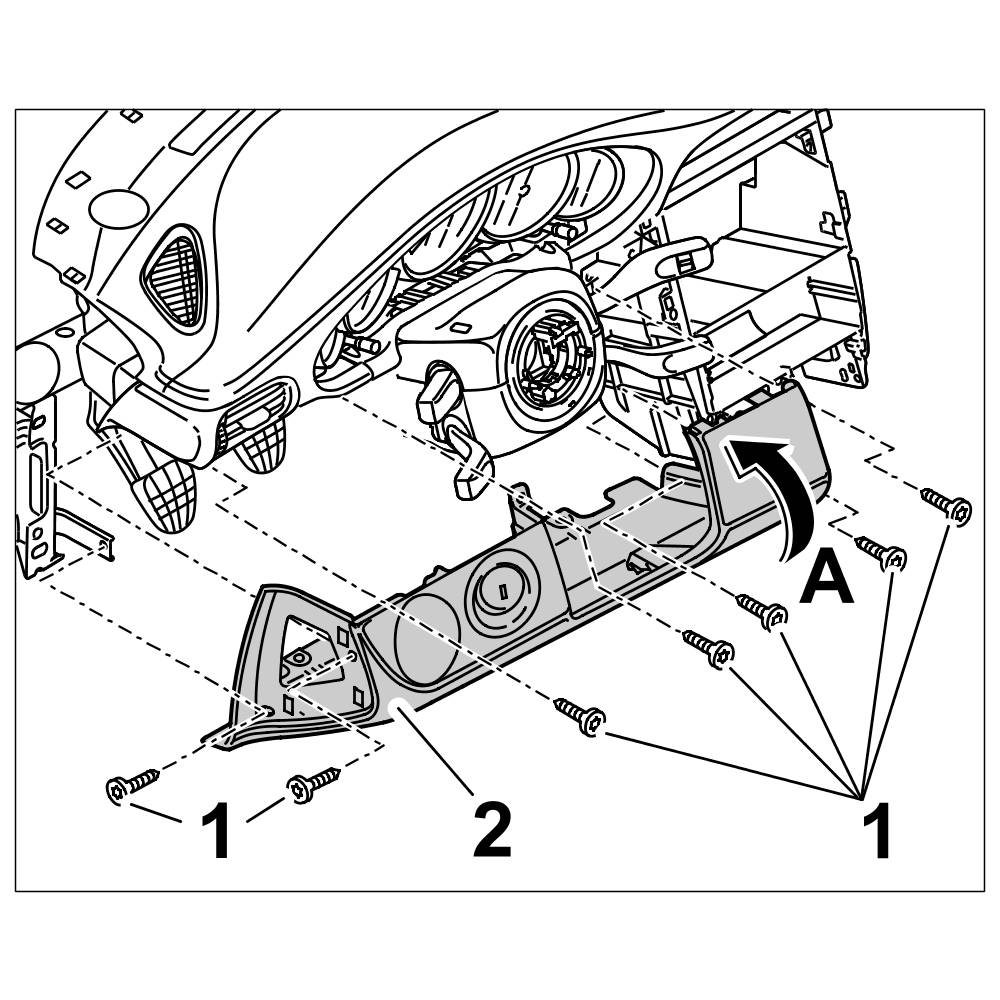 A
1
2
1