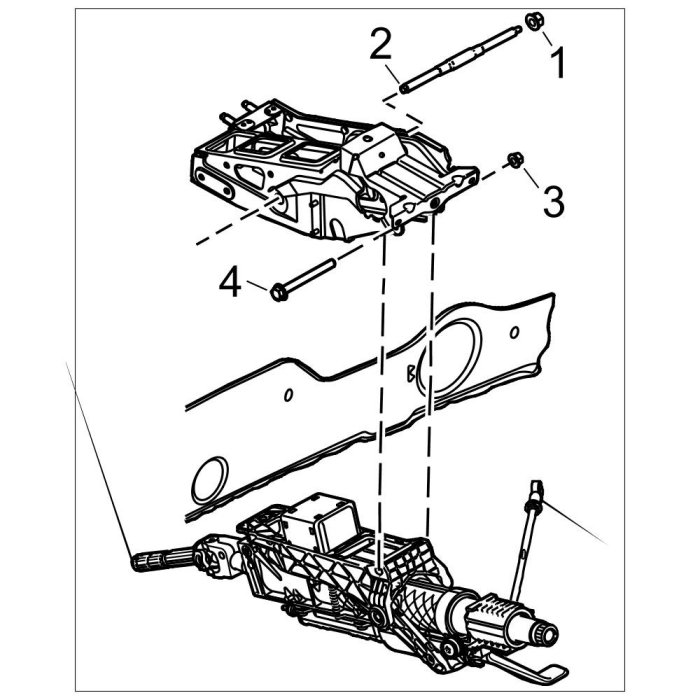 2
1
3
4
B