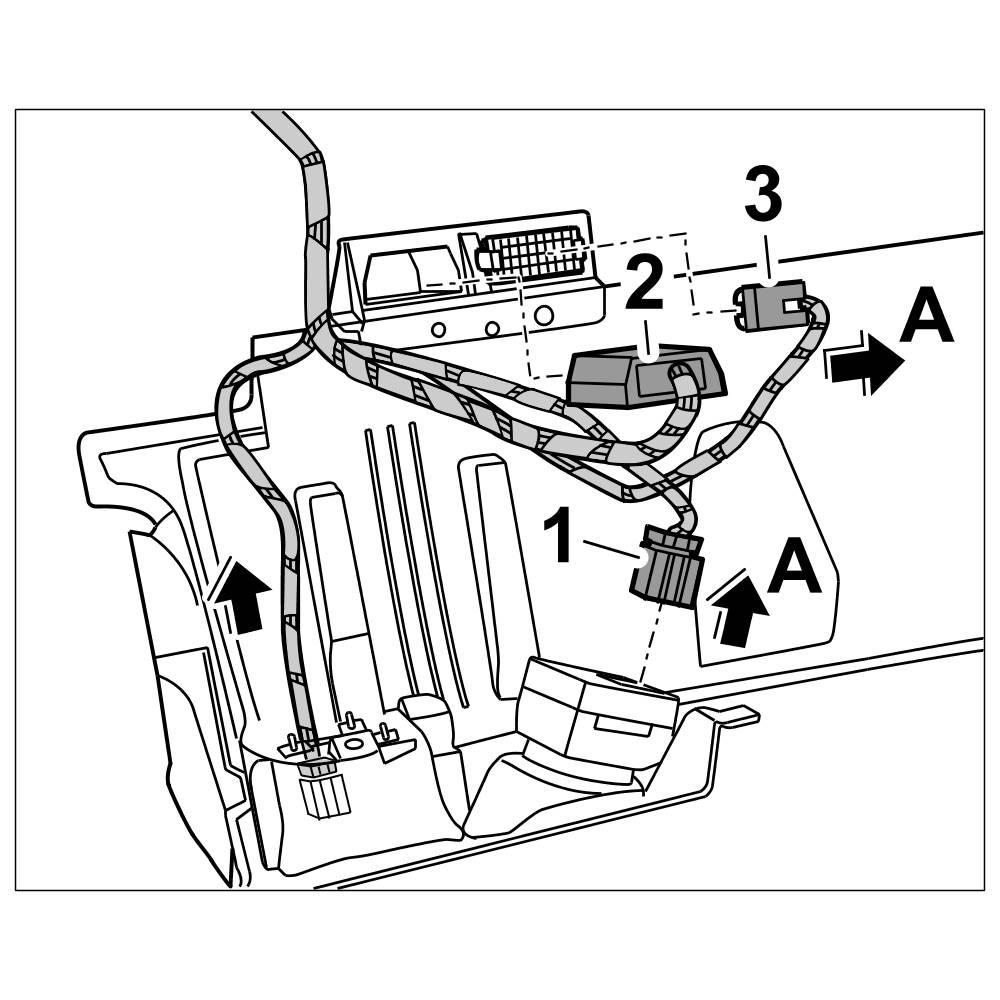 3
2
A
1
A