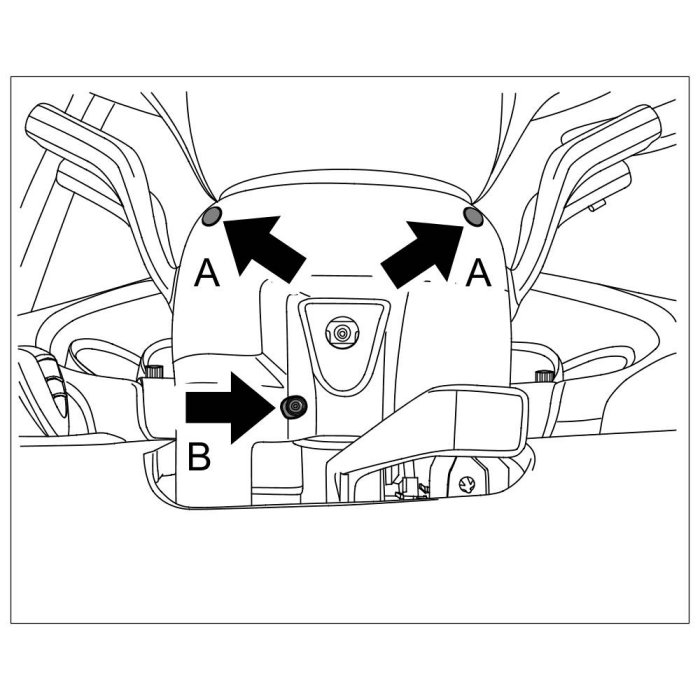 A
A
B