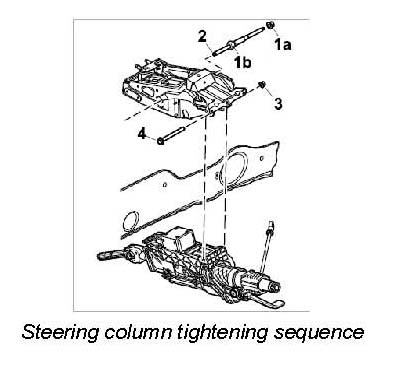 2
1a
1b
3
4

Steering column tightening sequence