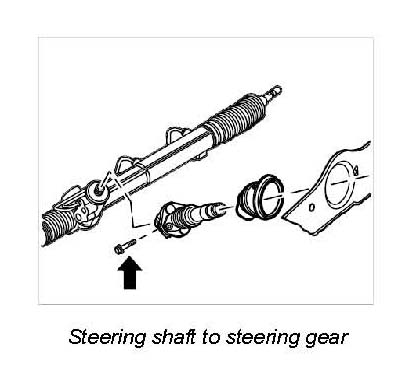 Steering shaft to steering gear