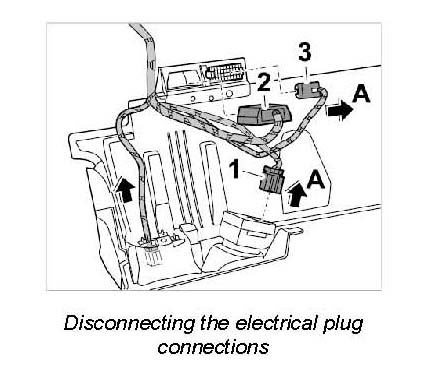 3
2
A
1
A

Disconnecting the electrical plug connections