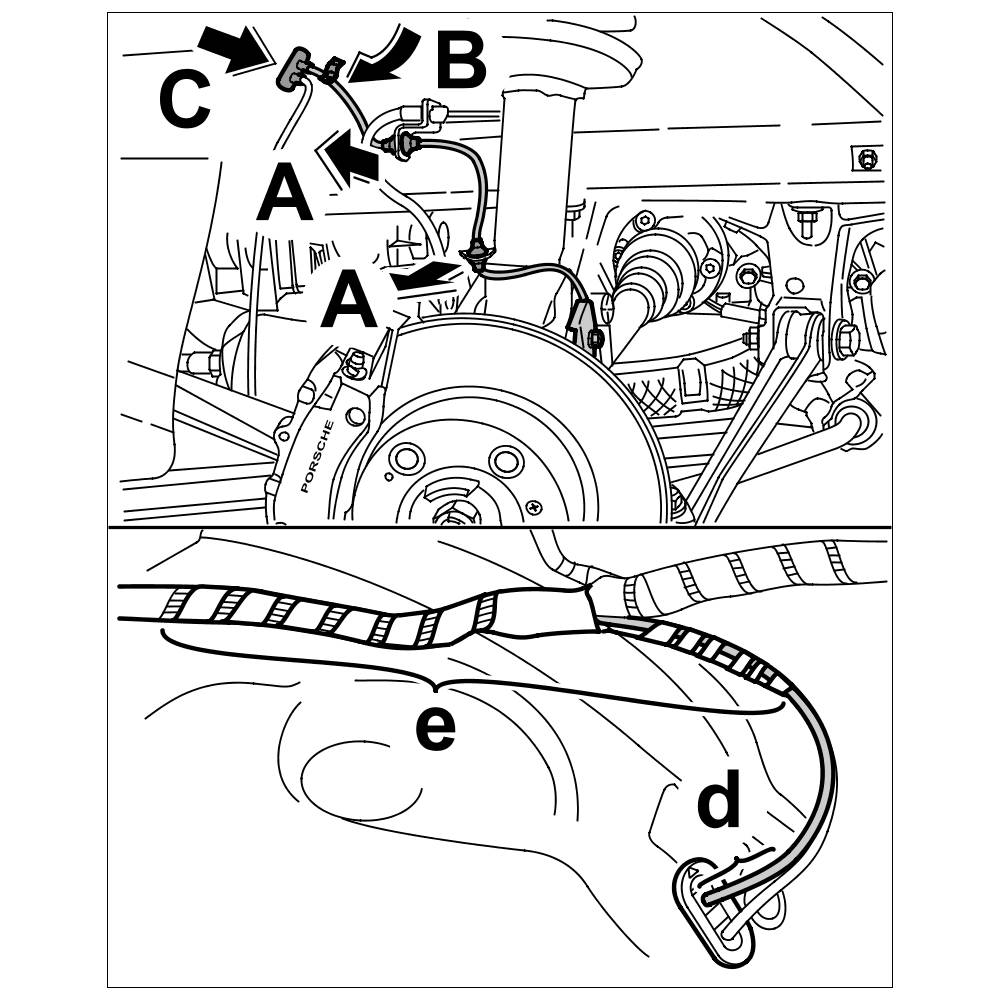 C
B
A
A
PORSCHE
e
d