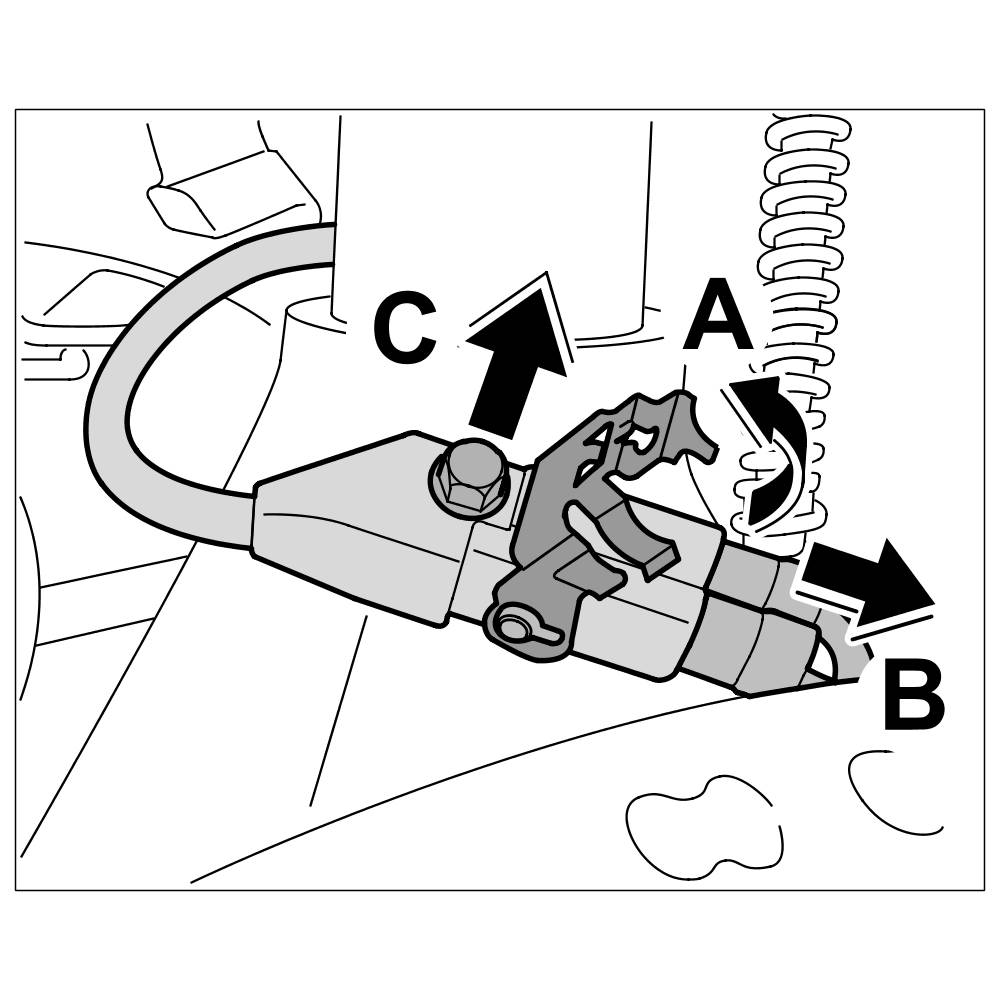 C
A
B