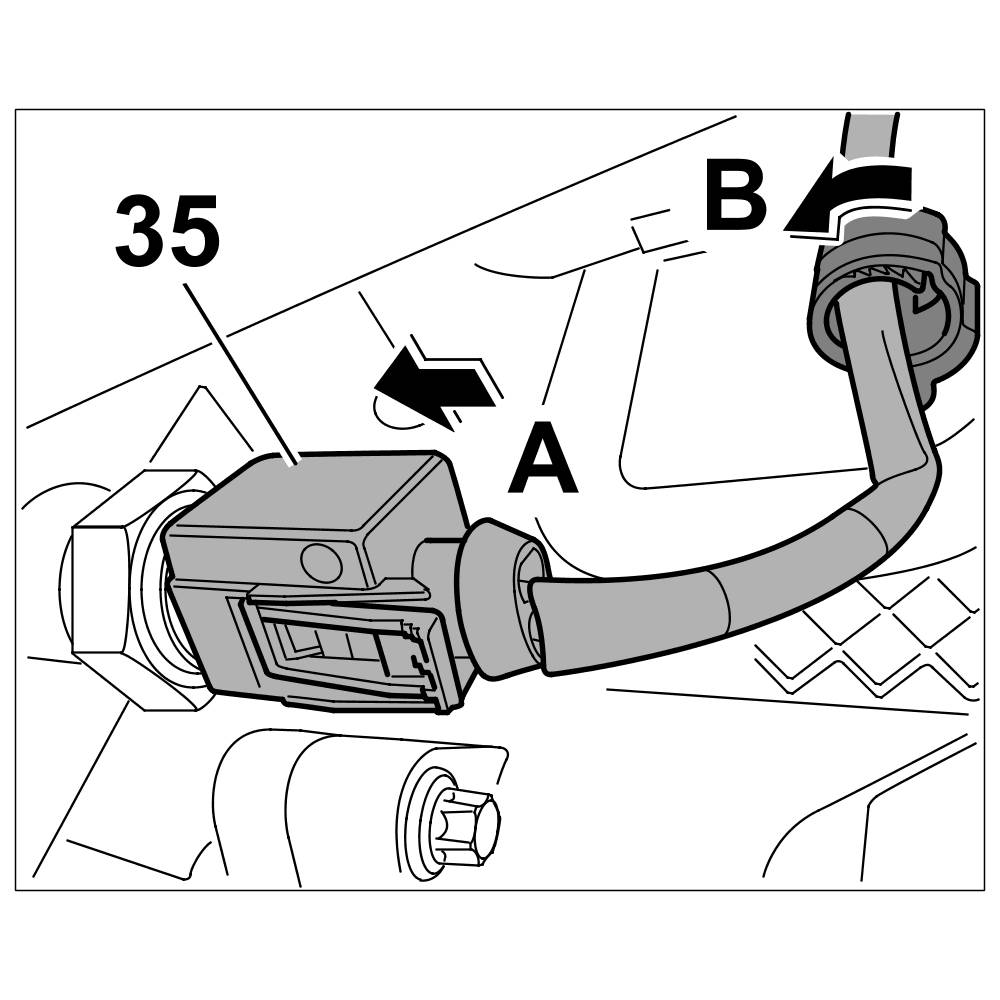 35

B

A