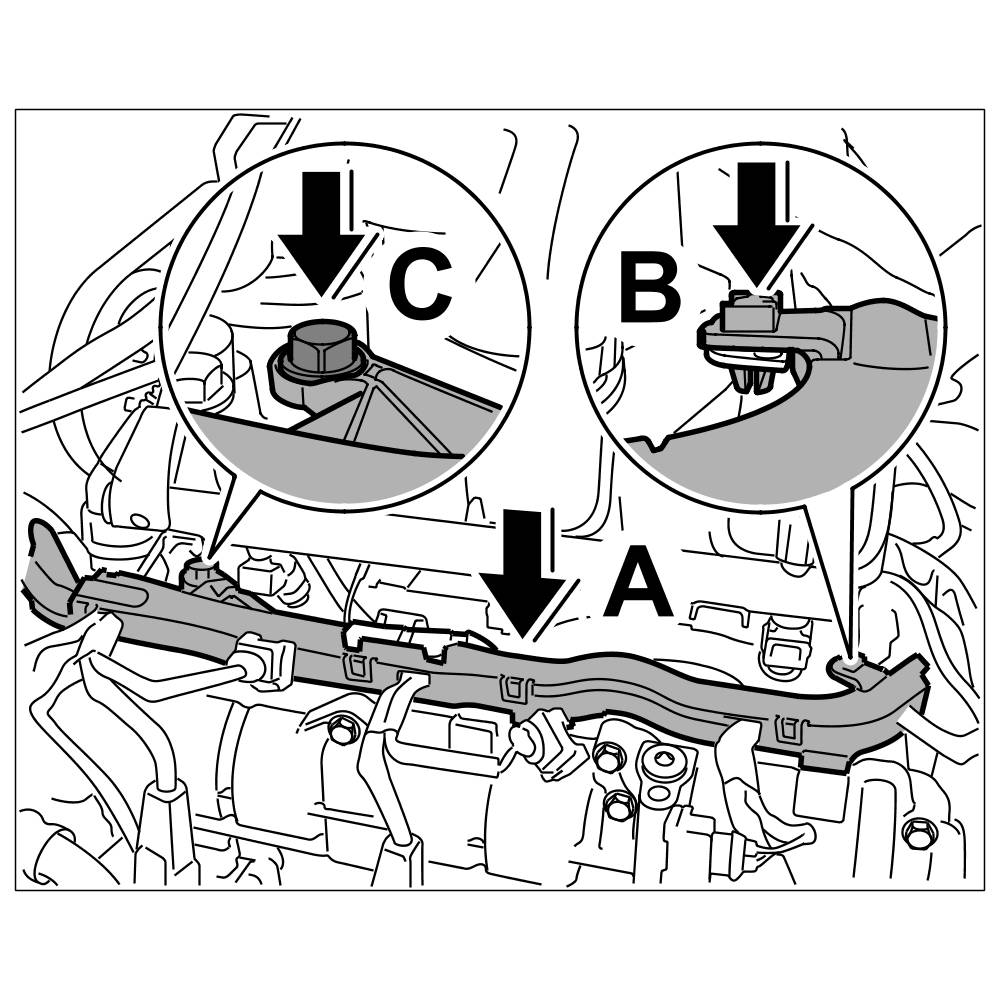 C
B
A