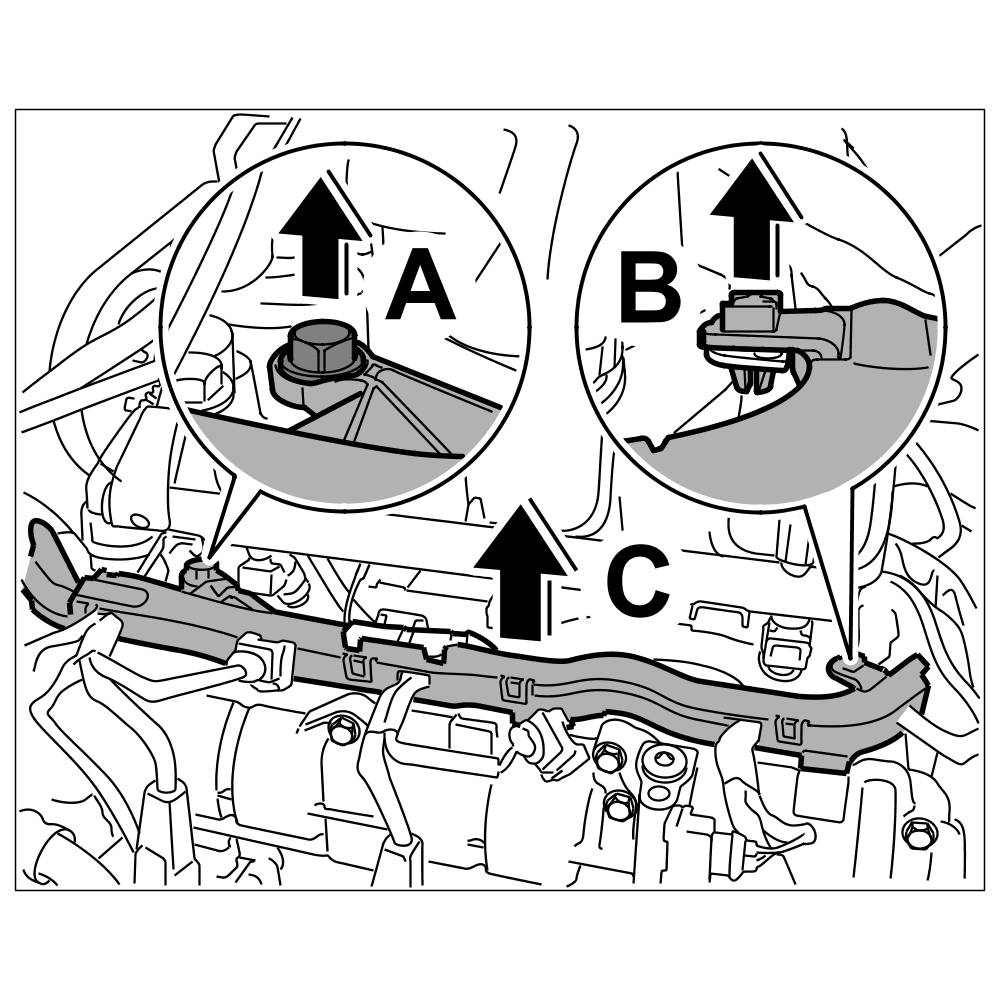 A
B
C