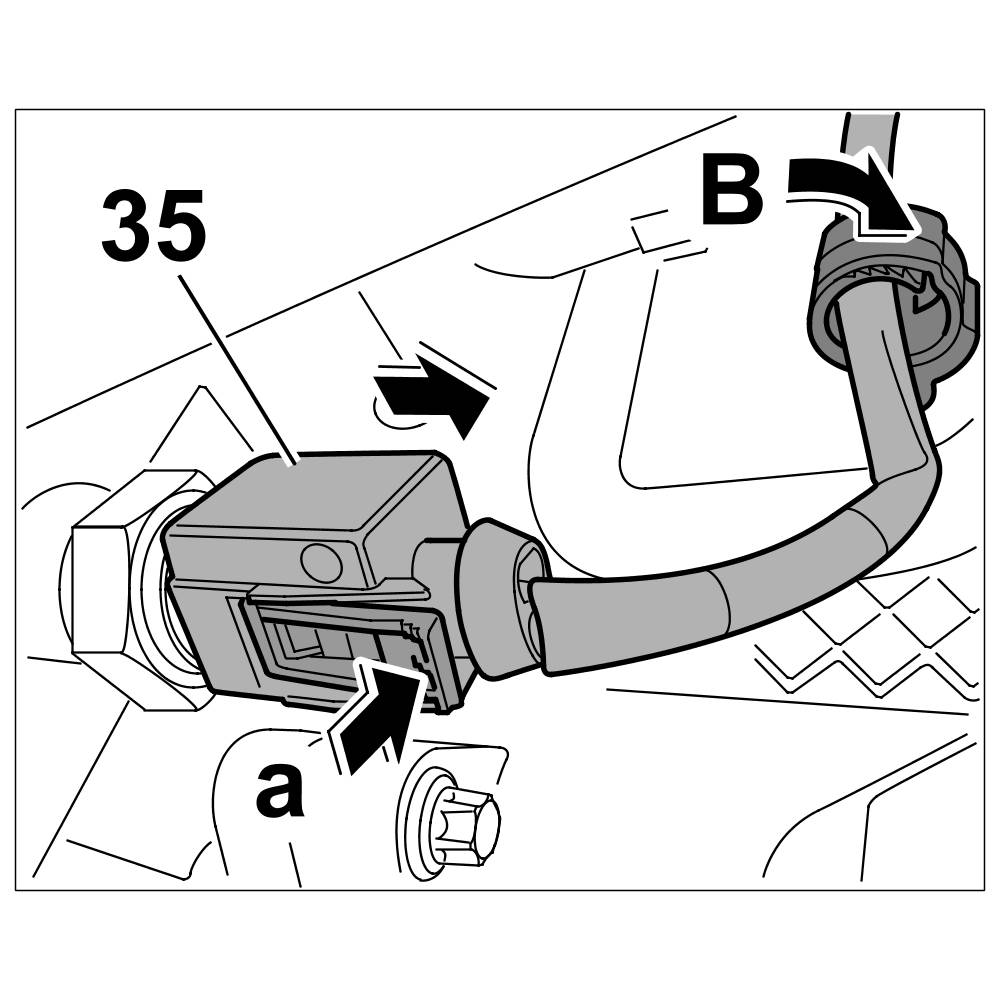 35
B
a