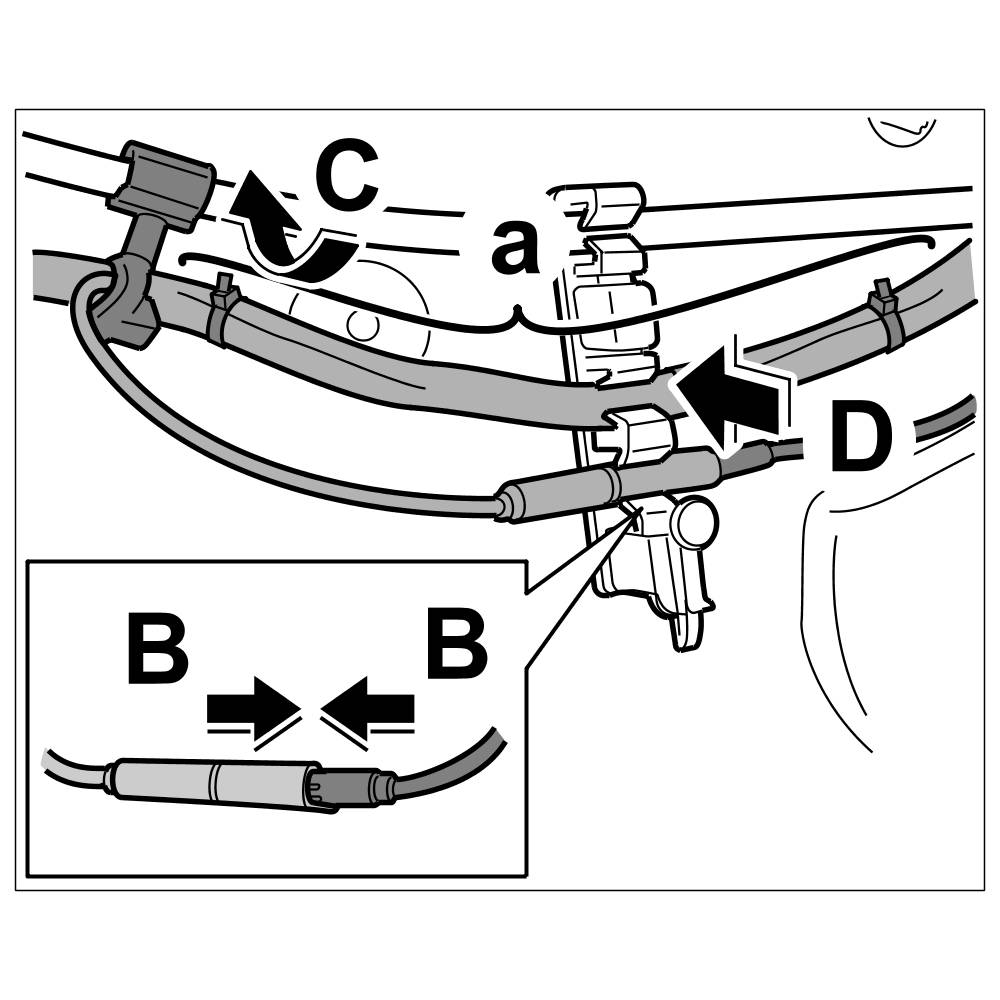 C
a
D
B
B