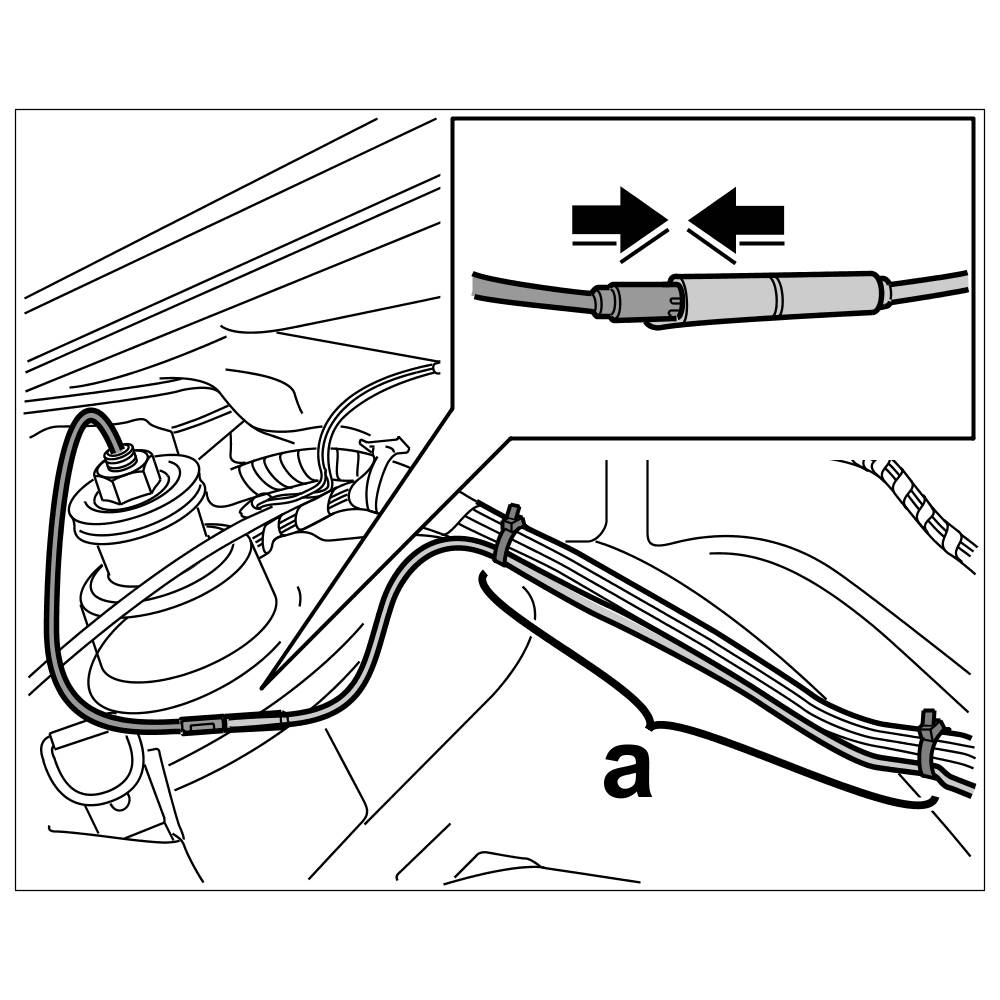 a