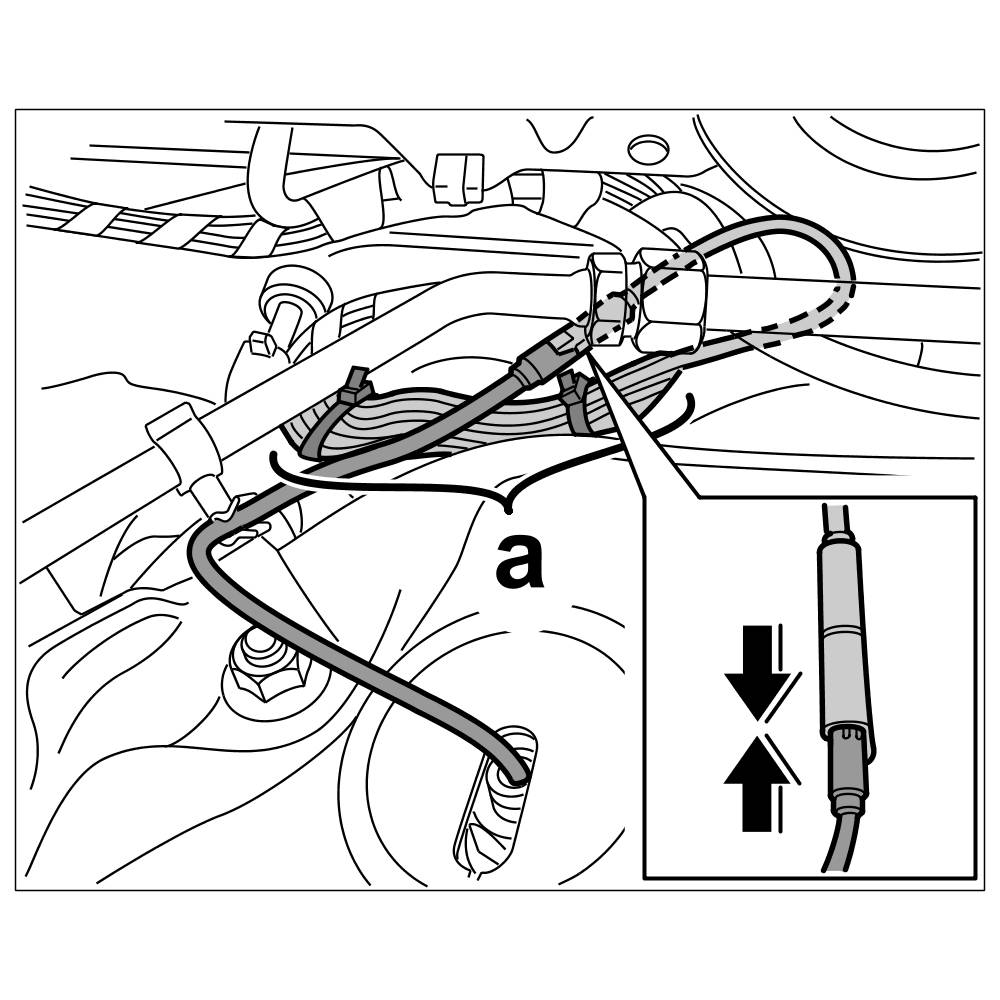 a