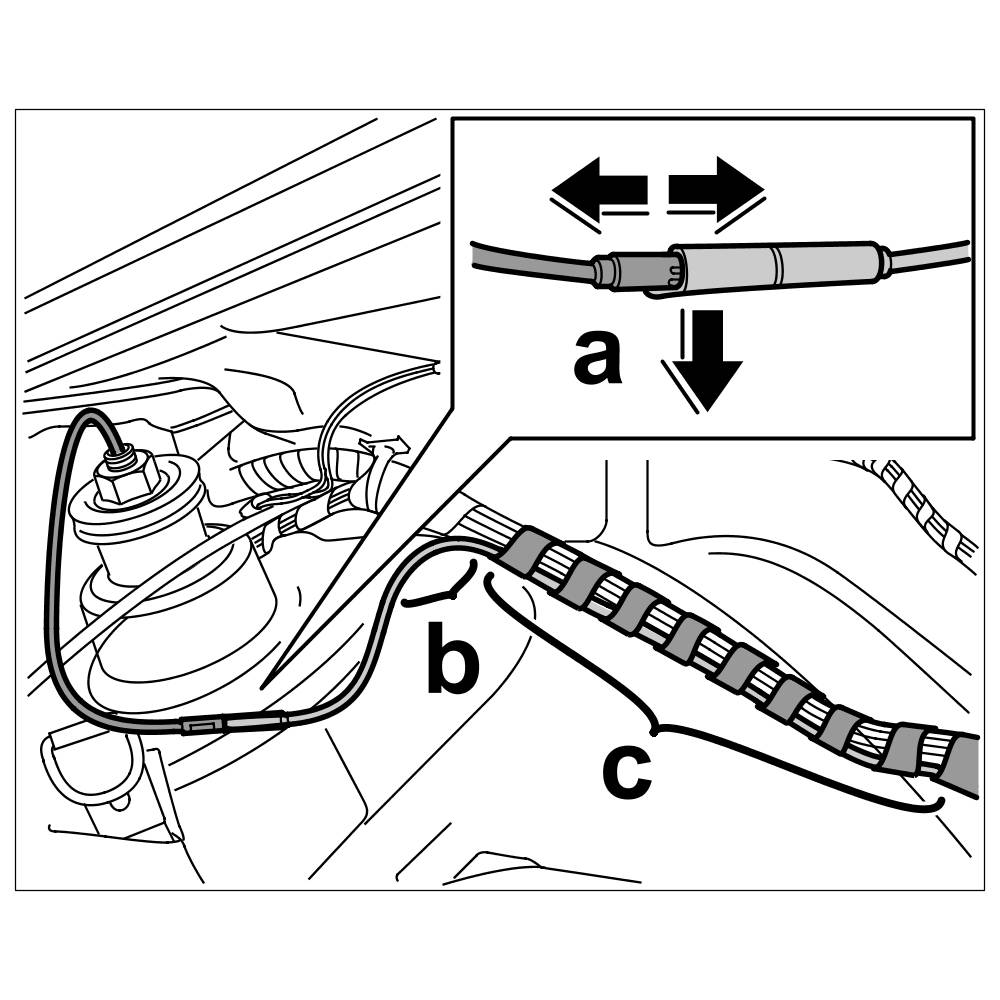 a

b

c