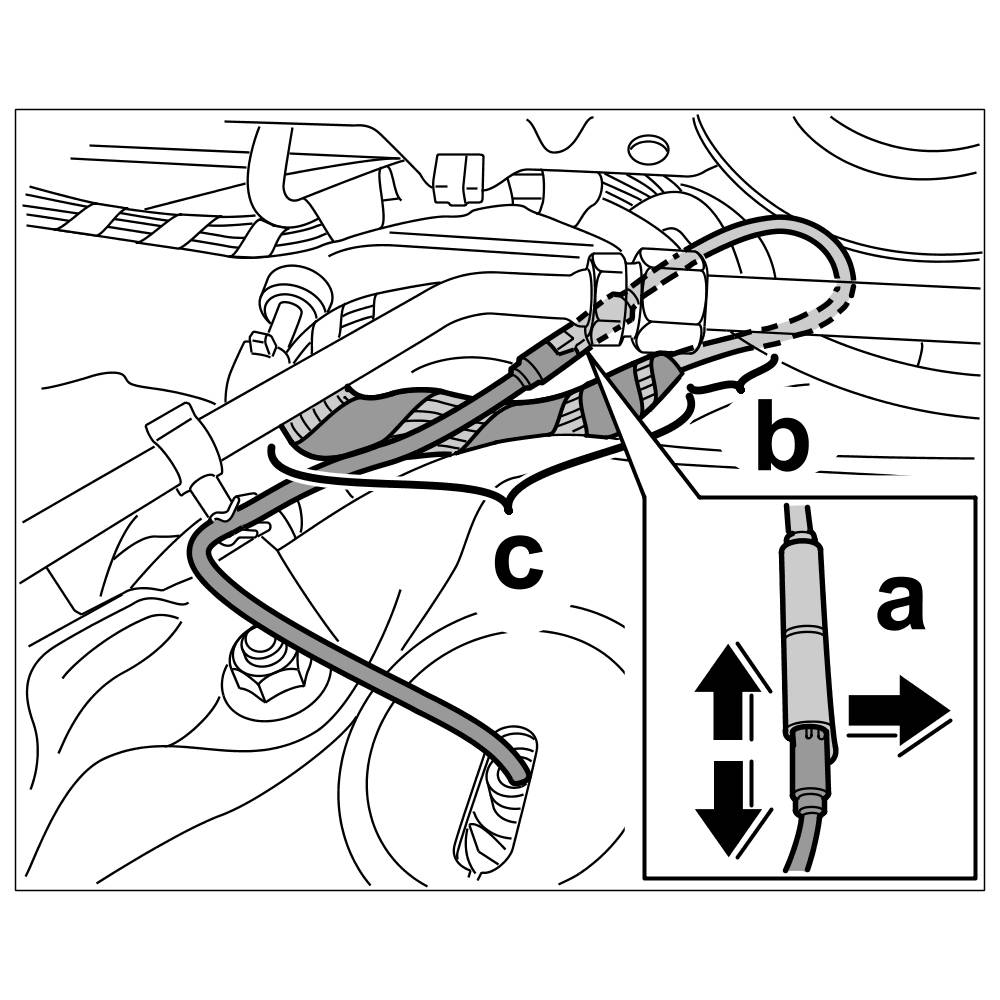 b
c
a