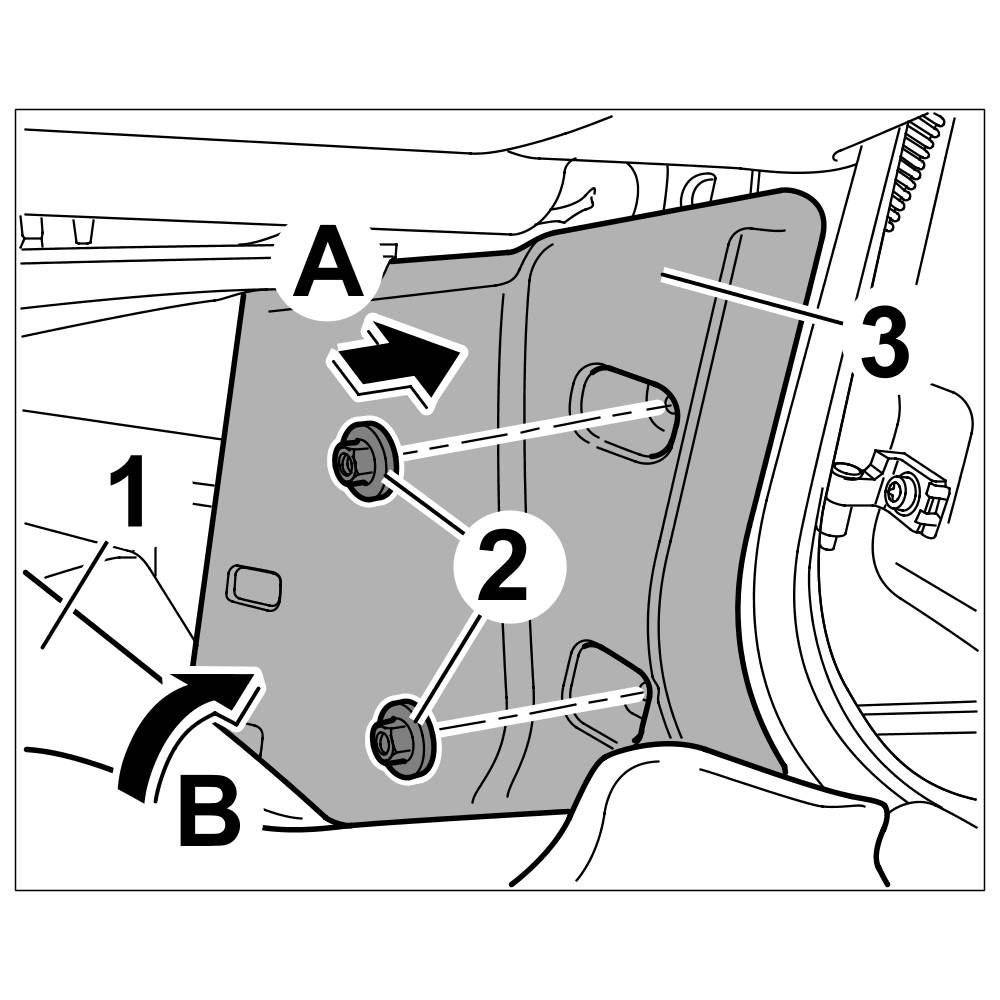 A
3
1
2
B