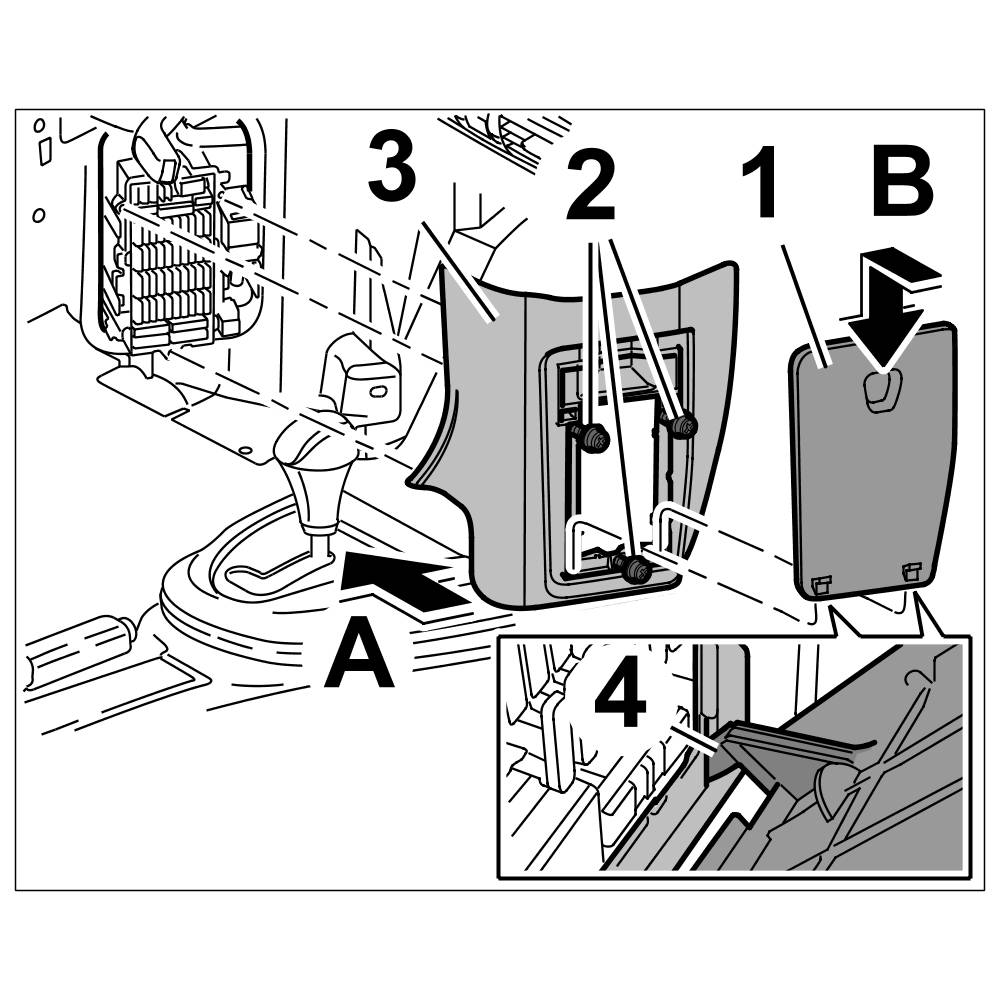 3
2
1
B
A
4