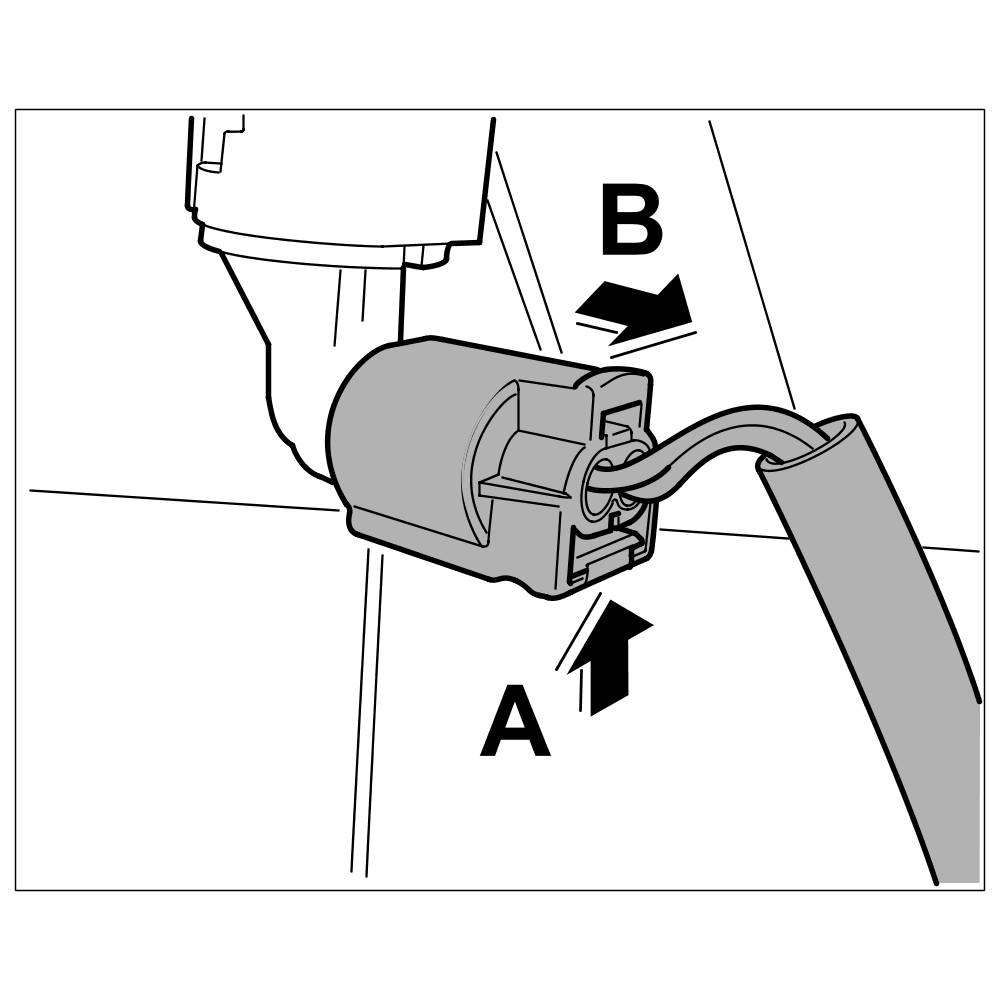 B
A