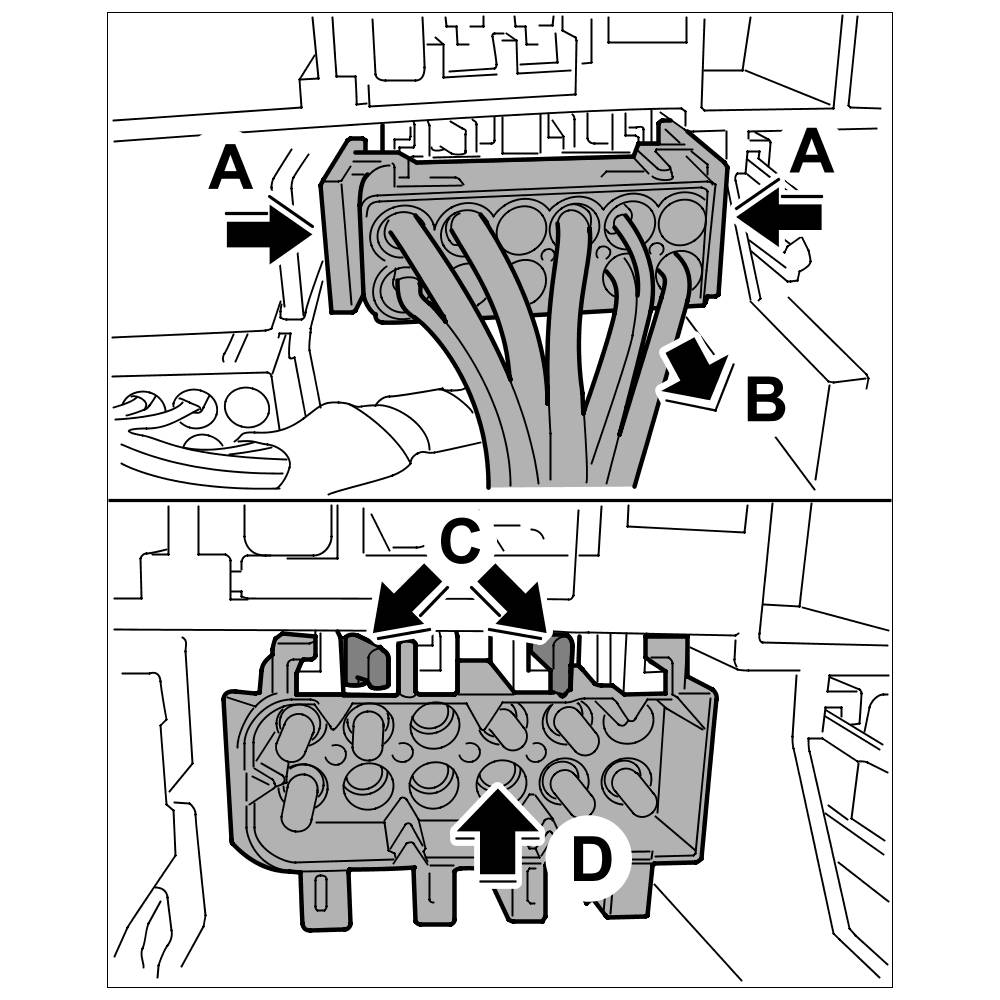 A
A
B
C
D