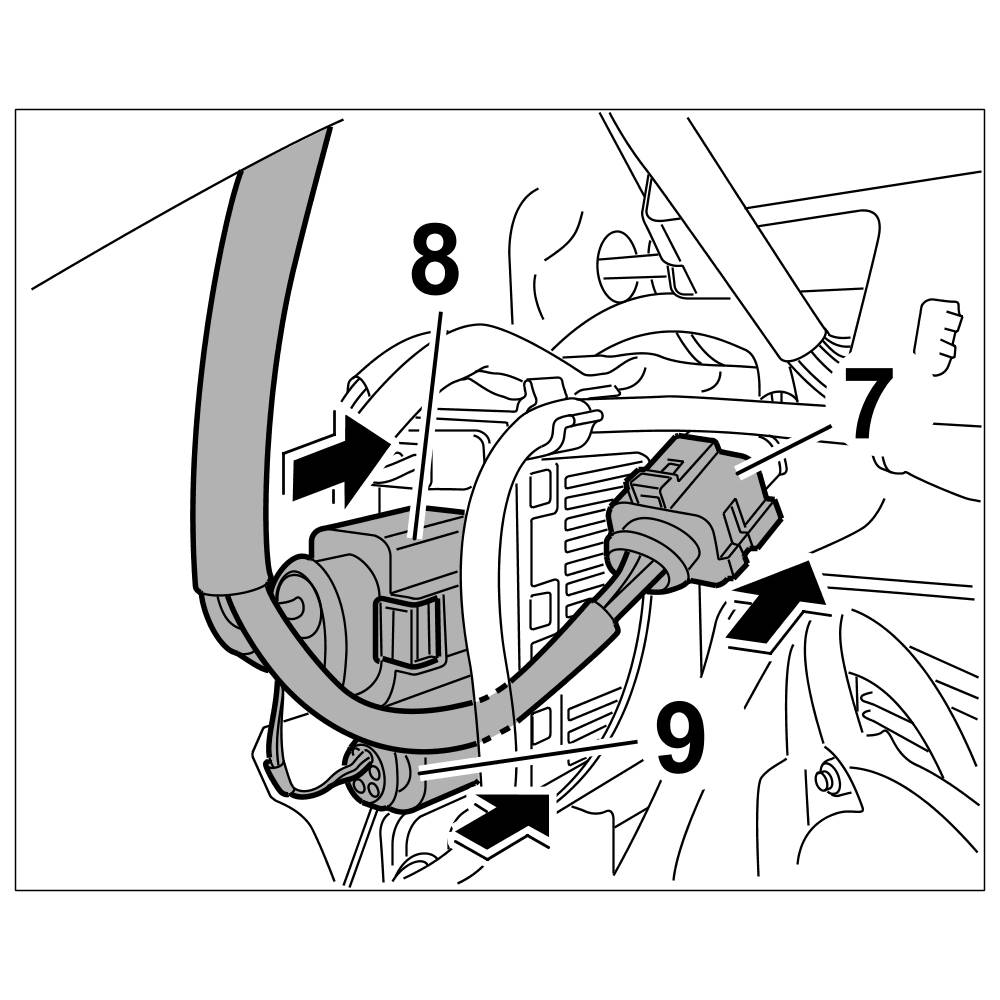 8
7
9