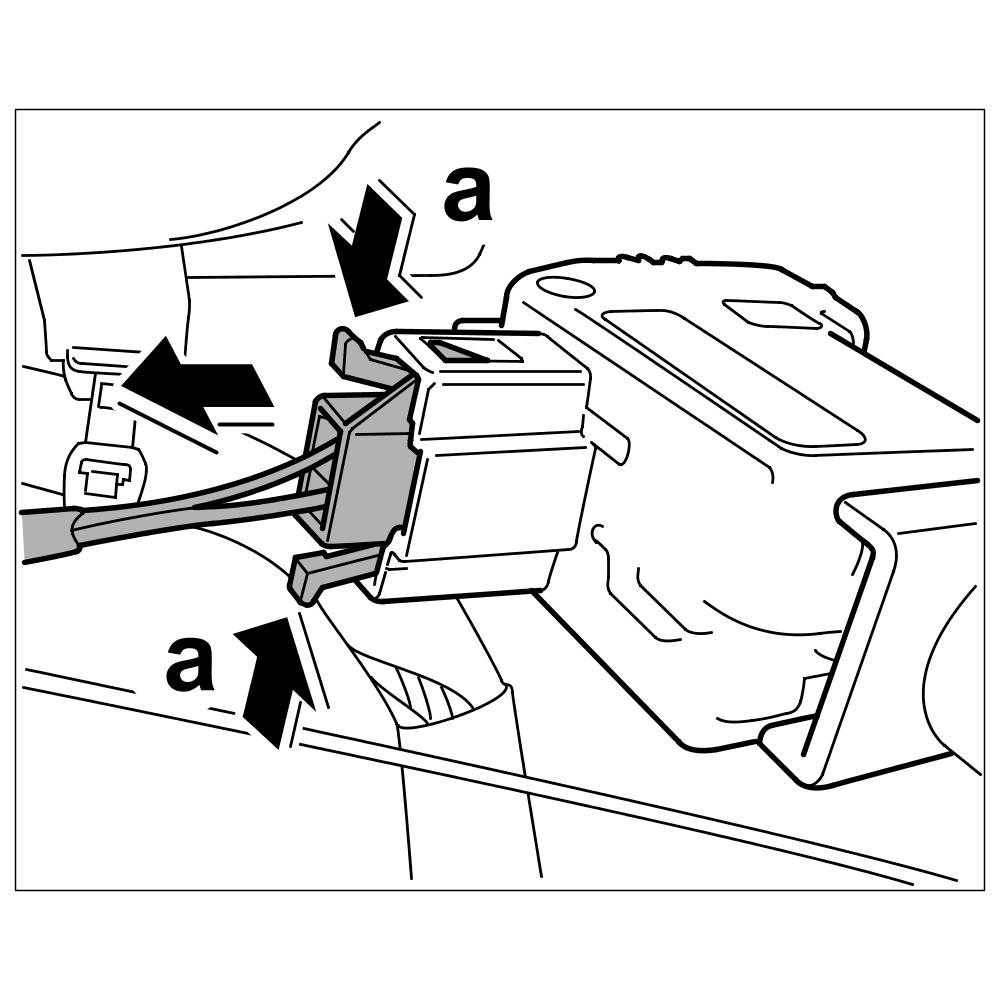 a
a