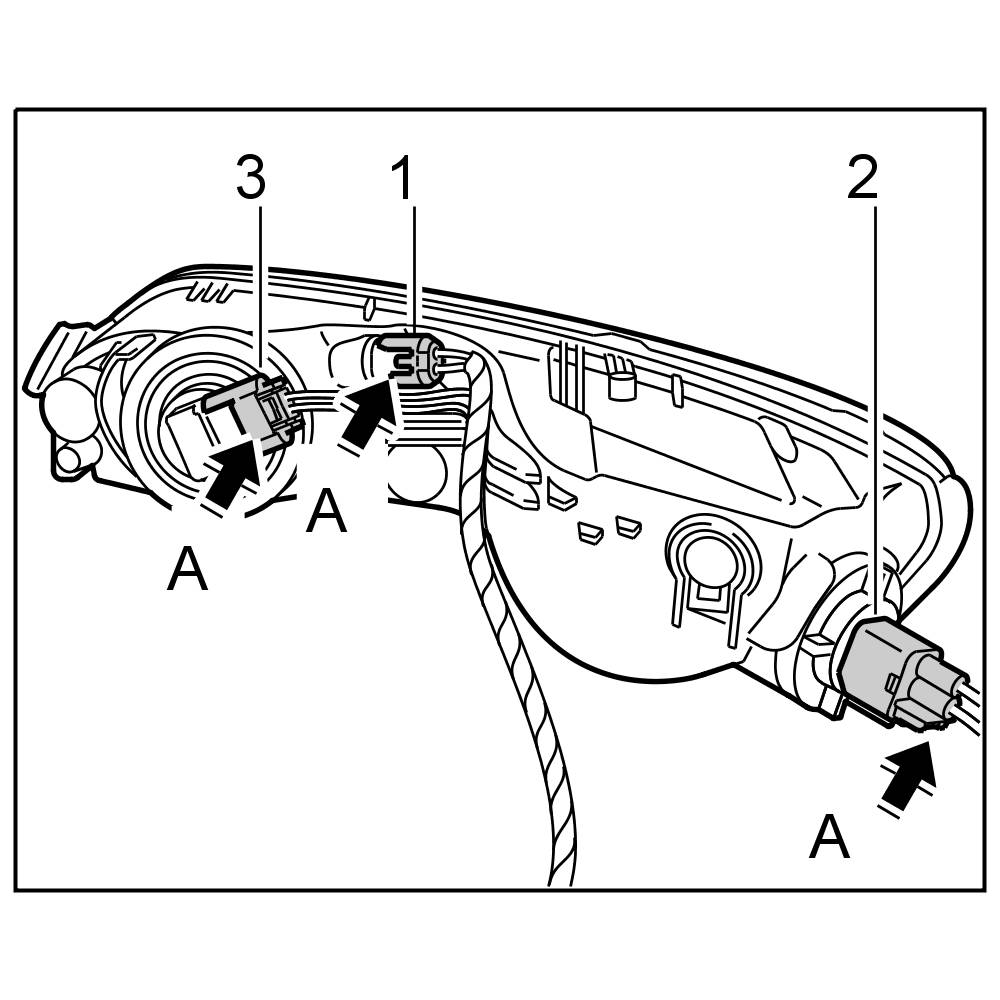 3
1
2
A
A
A