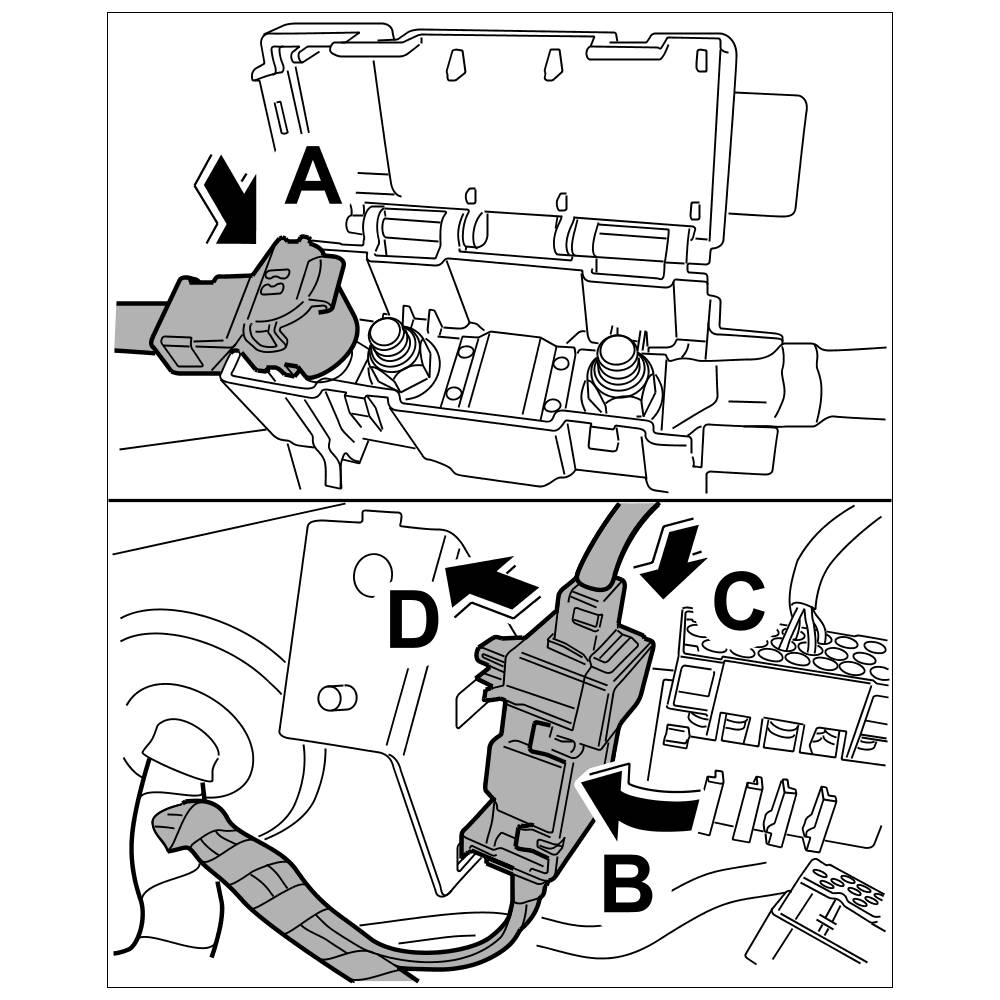 A

D
C

B